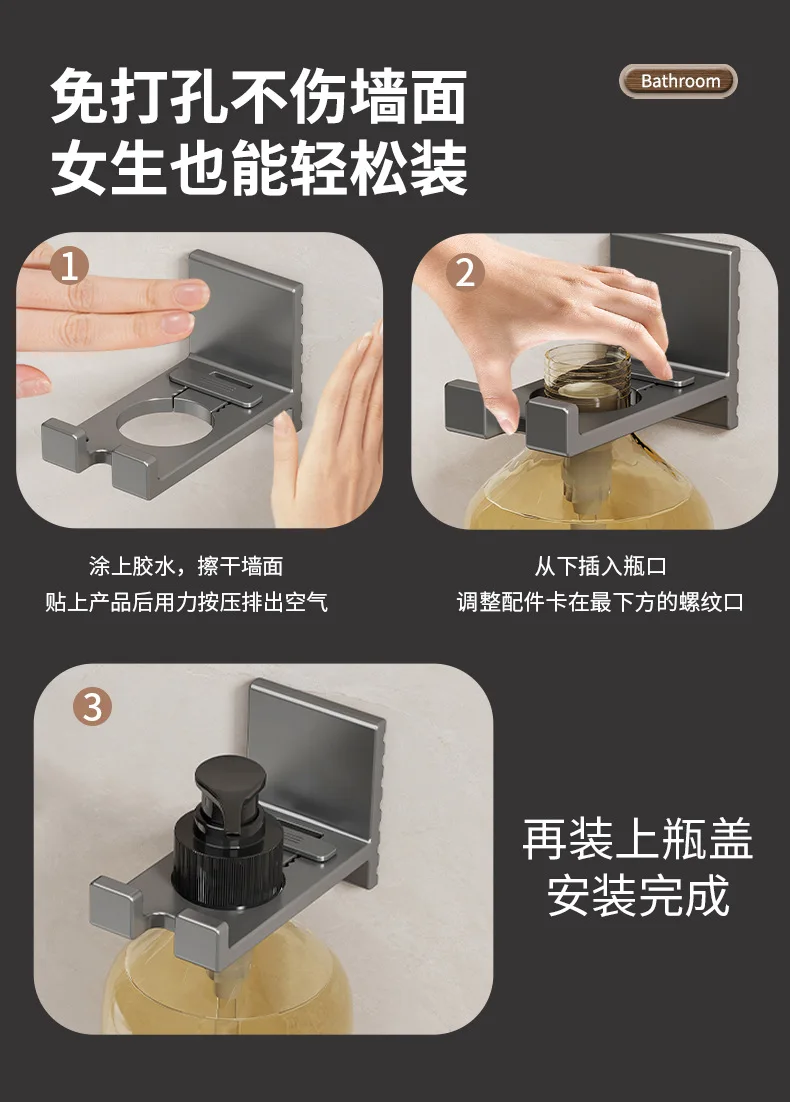 免打孔不伤墙面
女生也能轻松装

Bathroom

1

涂上胶水，擦干墙面
贴上产品后用力按压排出空气

2

从下插入瓶口
调整配件卡在最下方的螺纹口

3

再装上瓶盖
安装完成