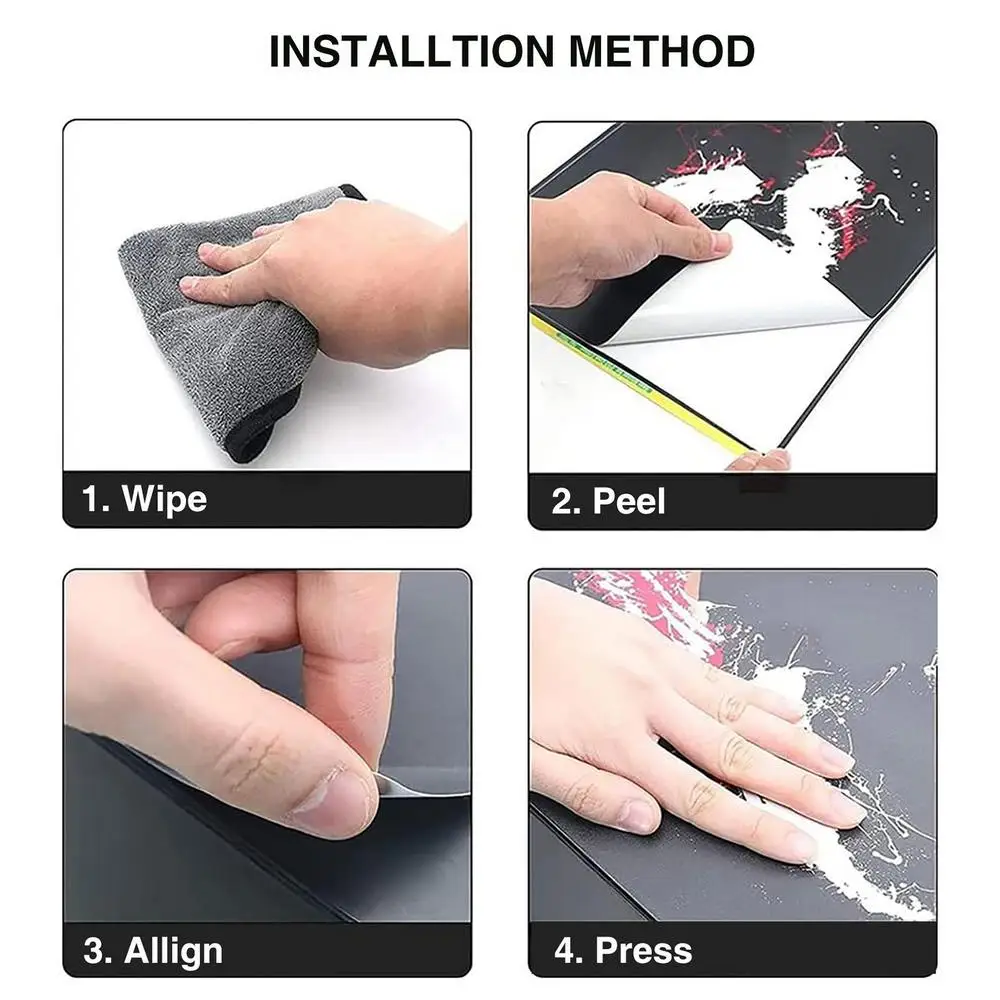 INSTALLTION METHOD

1. Wipe

2. Peel

3. Allign

4. Press