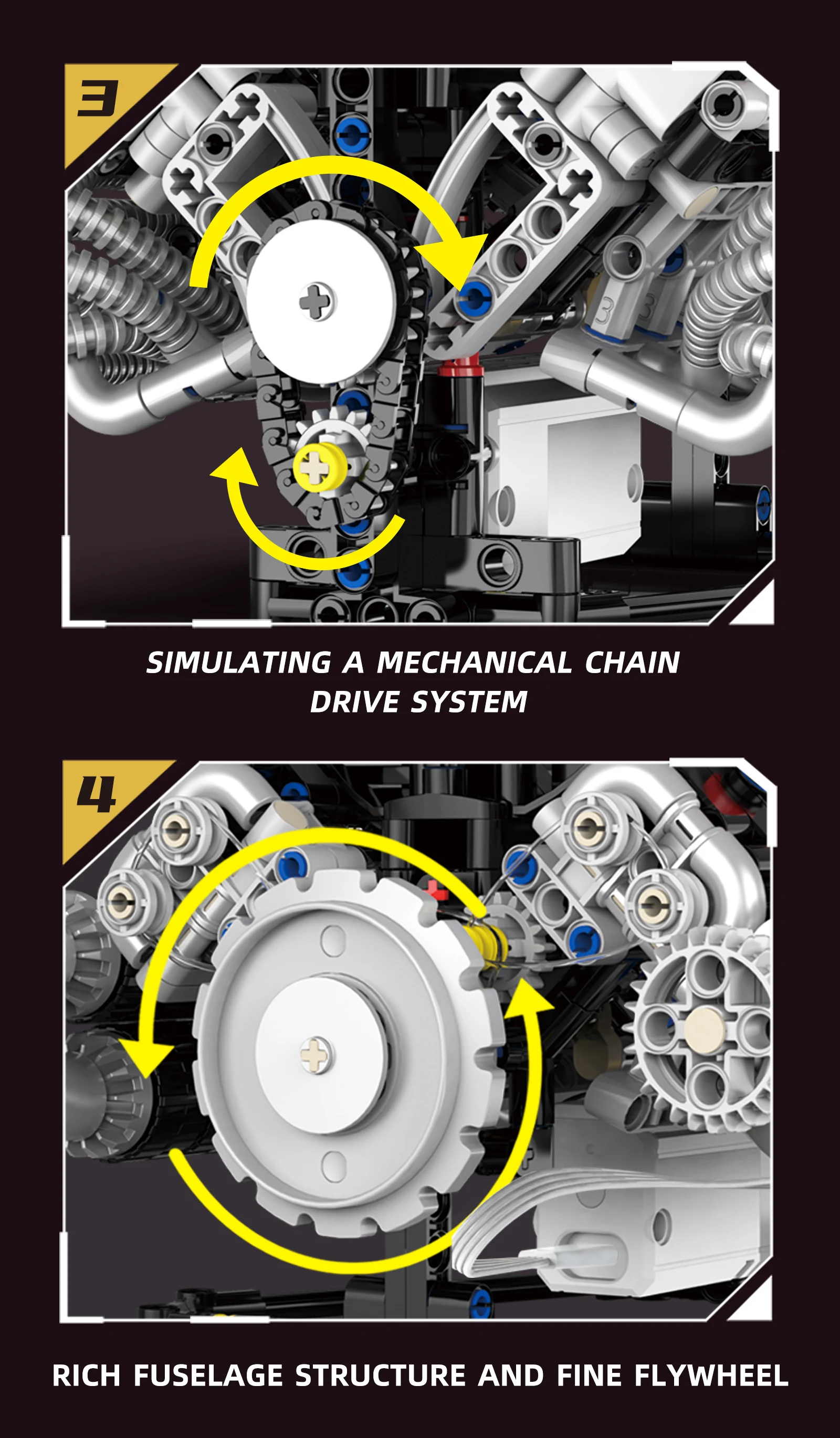 3

SIMULATING A MECHANICAL CHAIN DRIVE SYSTEM

4

RICH FUSELAGE STRUCTURE AND FINE FLYWHEEL