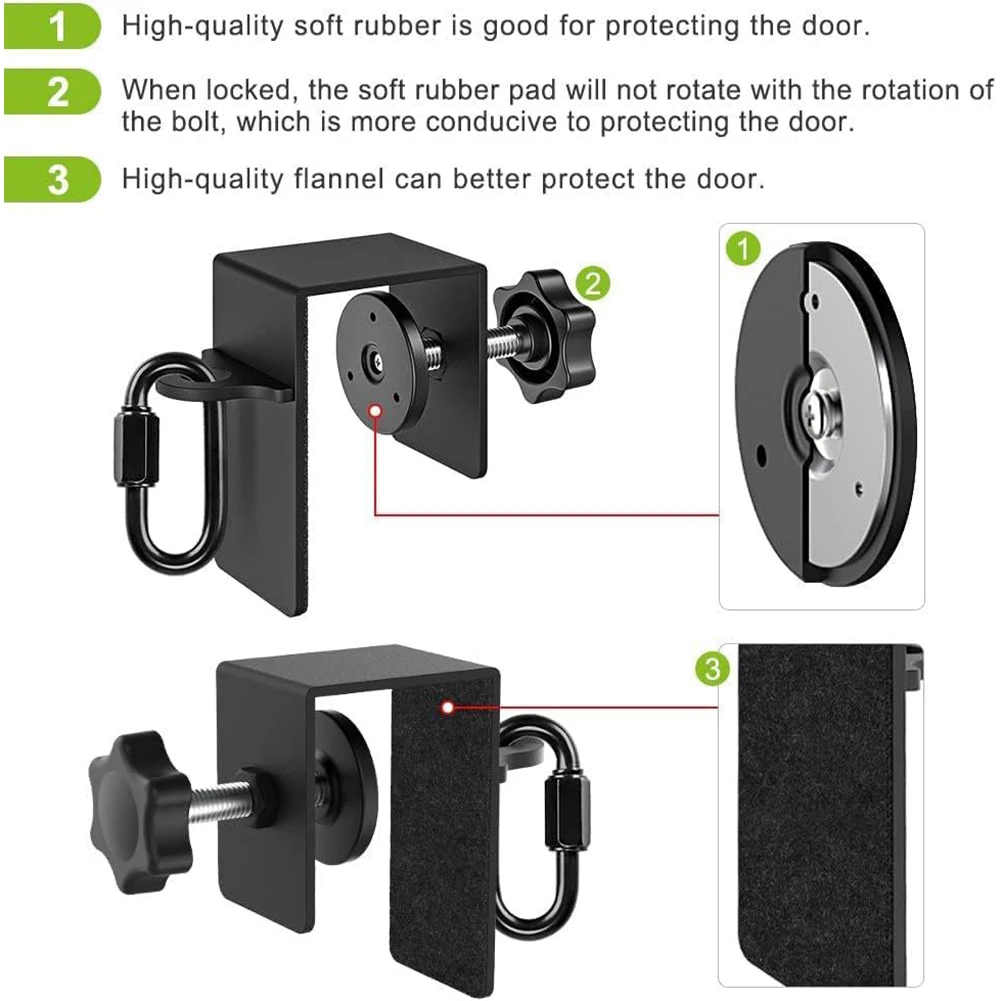 1 High-quality soft rubber is good for protecting the door.

2 When locked, the soft rubber pad will not rotate with the rotation of the bolt, which is more conducive to protecting the door.

3 High-quality flannel can better protect the door.

2

1

3