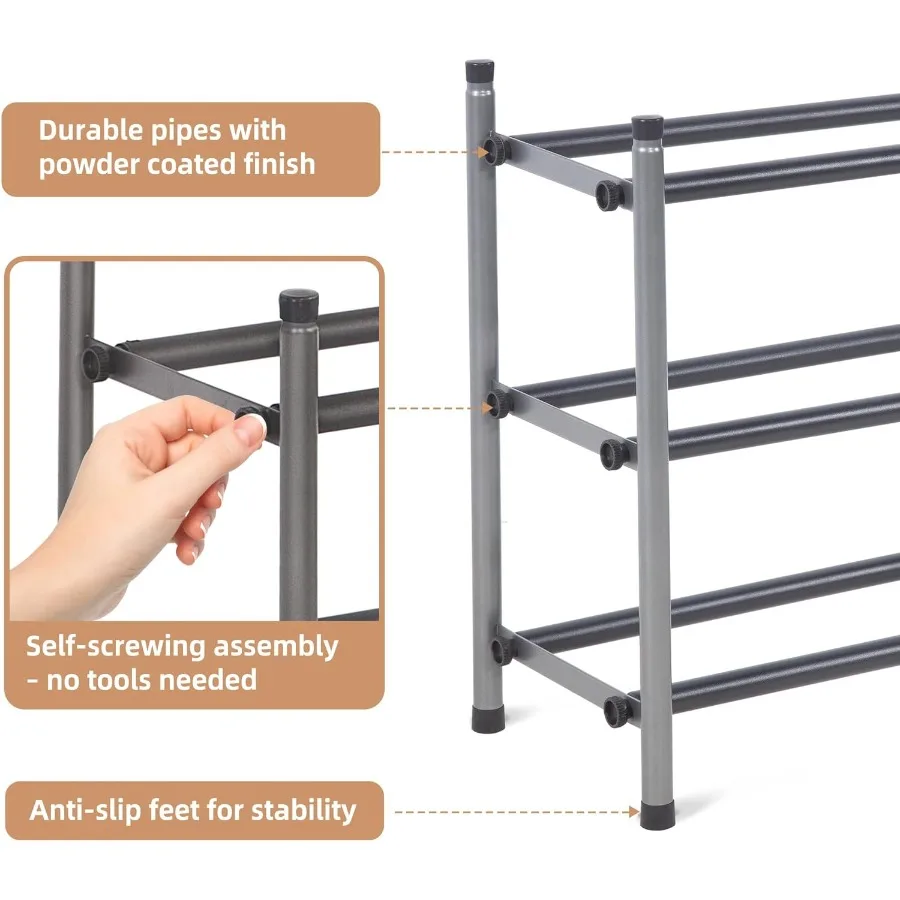 Durable pipes with powder coated finish

Self-screwing assembly - no tools needed

Anti-slip feet for stability