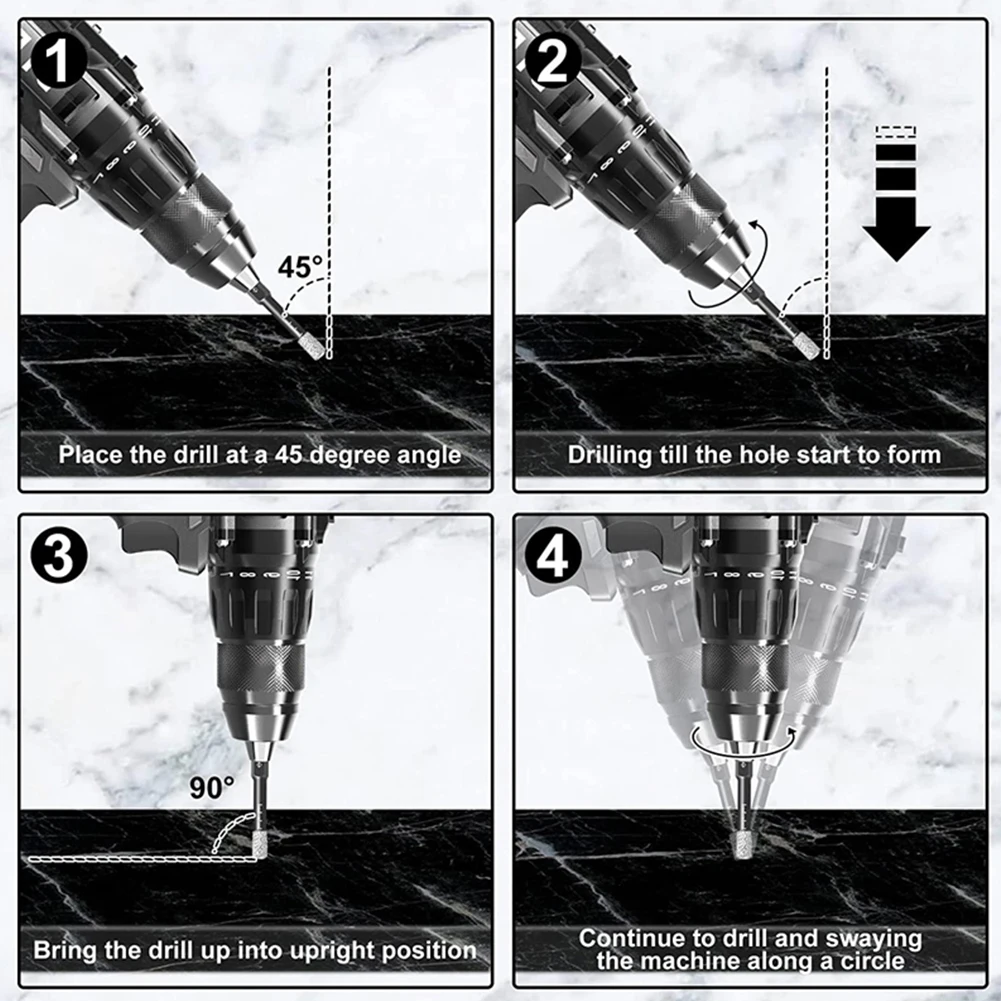 1
45°
Place the drill at a 45 degree angle

2
Drilling till the hole start to form

3
90°
Bring the drill up into upright position

4
Continue to drill and swaying the machine along a circle