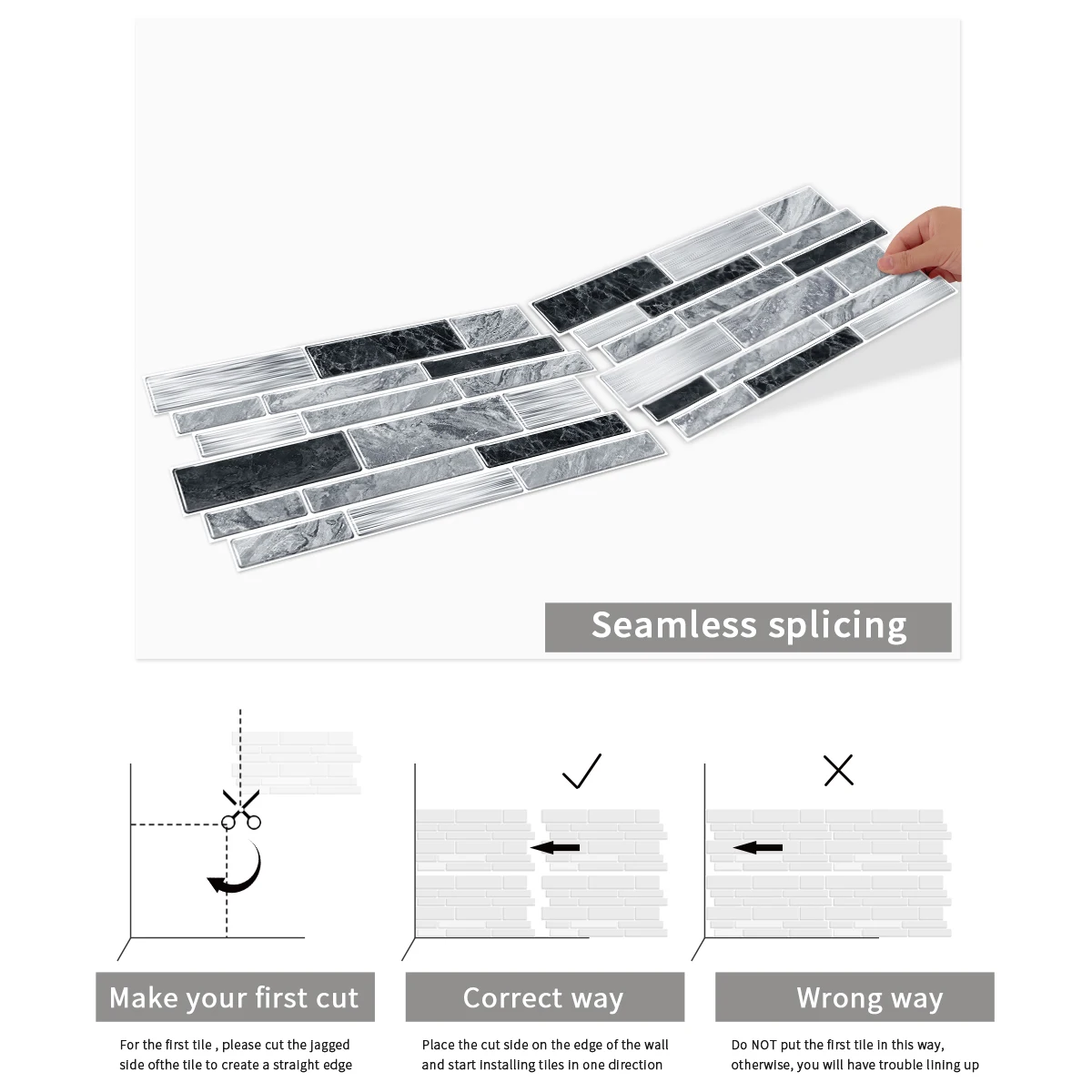 Seamless splicing

Make your first cut

For the first tile , please cut the jagged side ofthe tile to create a straight edge

Correct way

Place the cut side on the edge of the wall and start installing tiles in one direction

Wrong way

Do NOT put the first tile in this way, otherwise, you will have trouble lining up