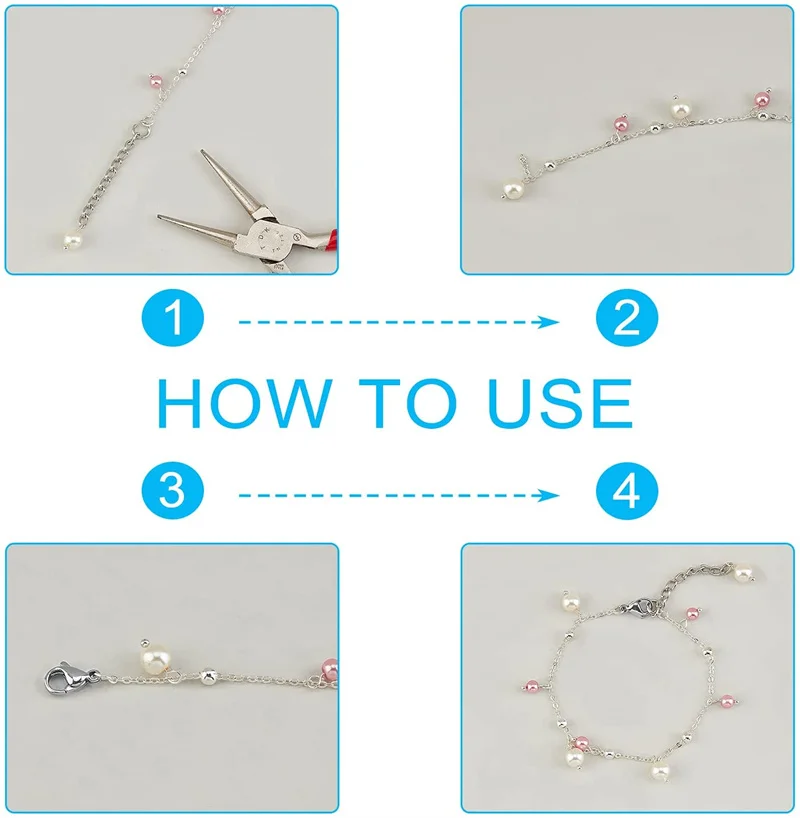 1

2

HOW TO USE

3

4