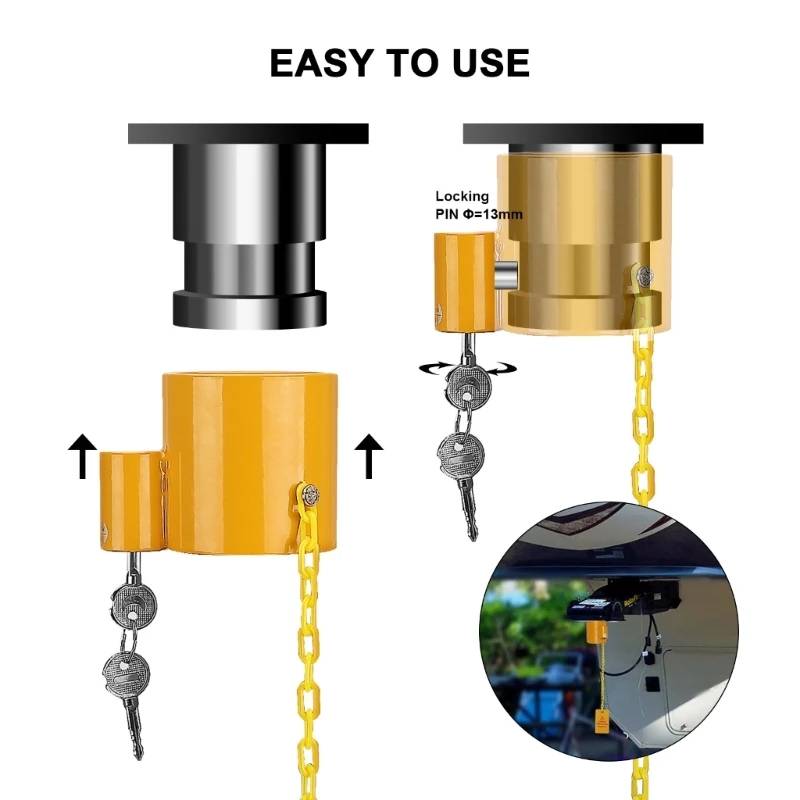 EASY TO USE

Locking PIN Φ=13mm