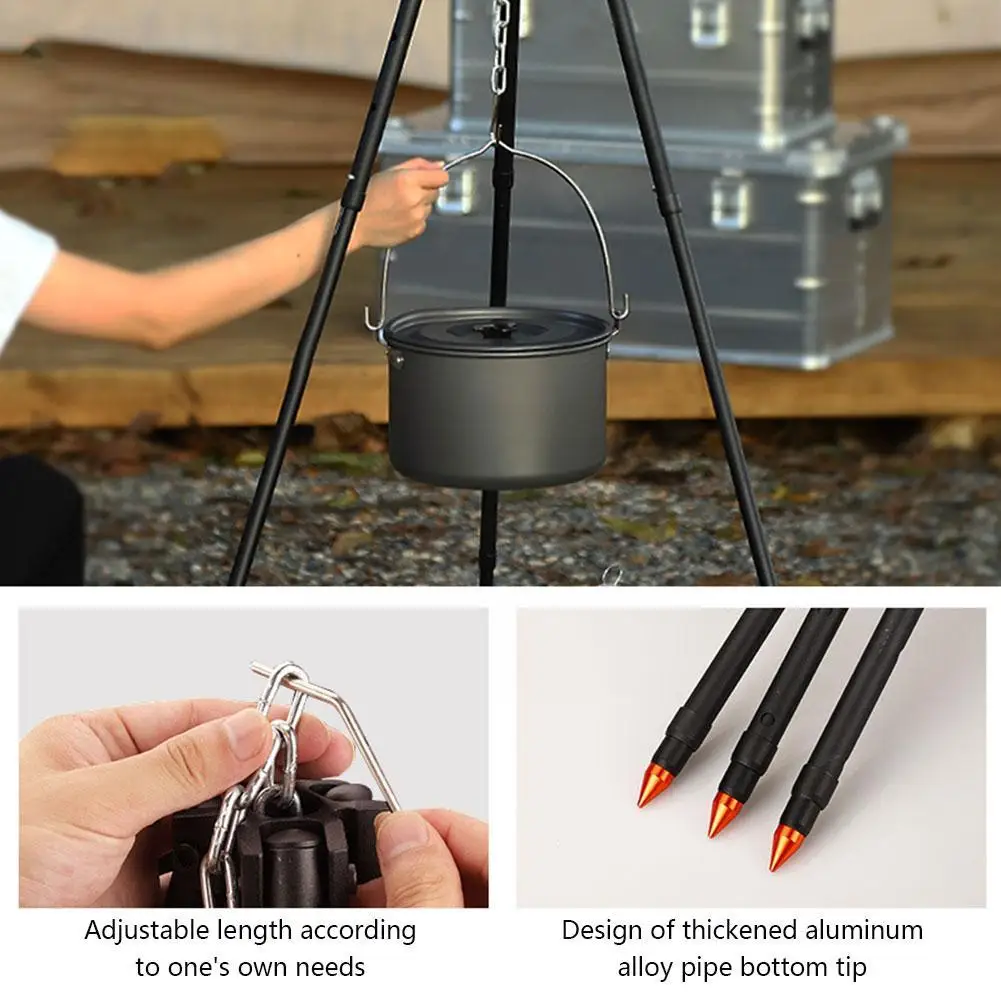 Adjustable length according to one's own needs

Design of thickened aluminum alloy pipe bottom tip