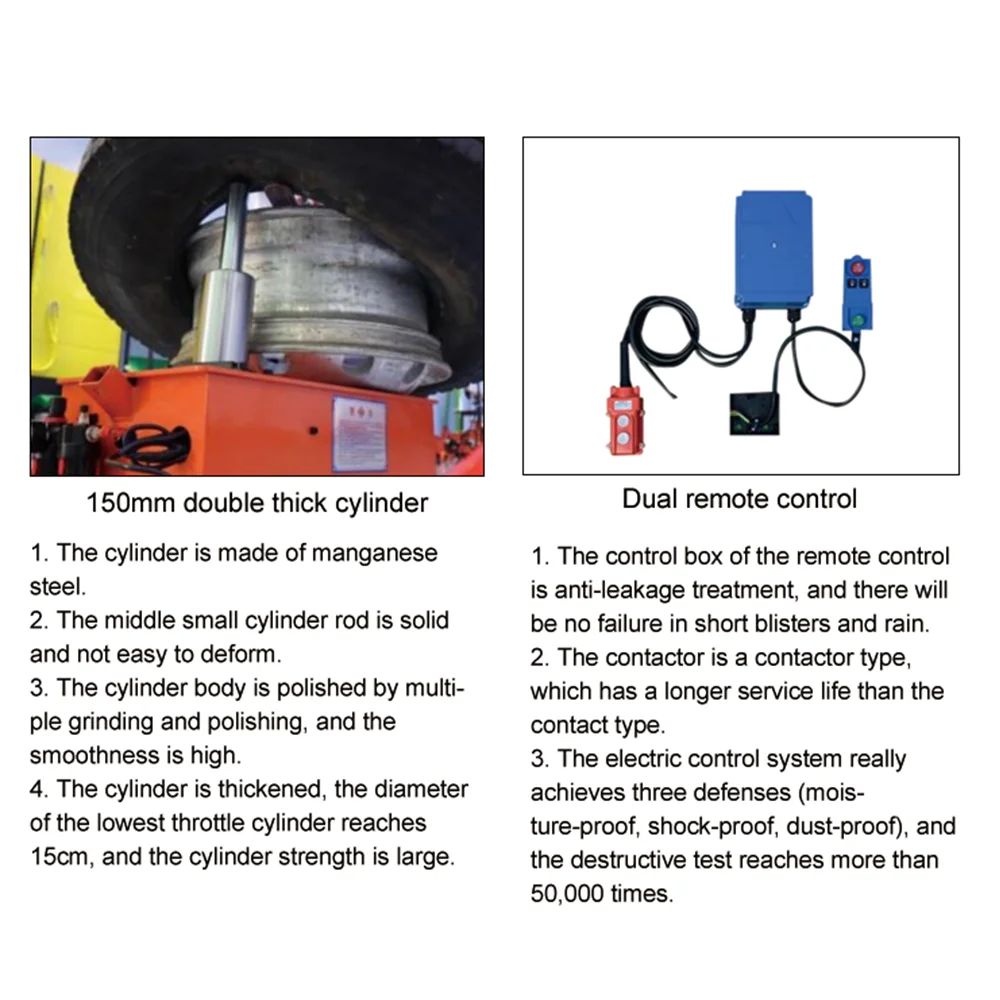 150mm double thick cylinder

1. The cylinder is made of manganese steel.
2. The middle small cylinder rod is solid and not easy to deform.
3. The cylinder body is polished by multiple grinding and polishing, and the smoothness is high.
4. The cylinder is thickened, the diameter of the lowest throttle cylinder reaches 15cm, and the cylinder strength is large.

Dual remote control

1. The control box of the remote control is anti-leakage treatment, and there will be no failure in short blisters and rain.
2. The contactor is a contactor type, which has a longer service life than the contact type.
3. The electric control system really achieves three defenses (moisture-proof, shock-proof, dust-proof), and the destructive test reaches more than 50,000 times.