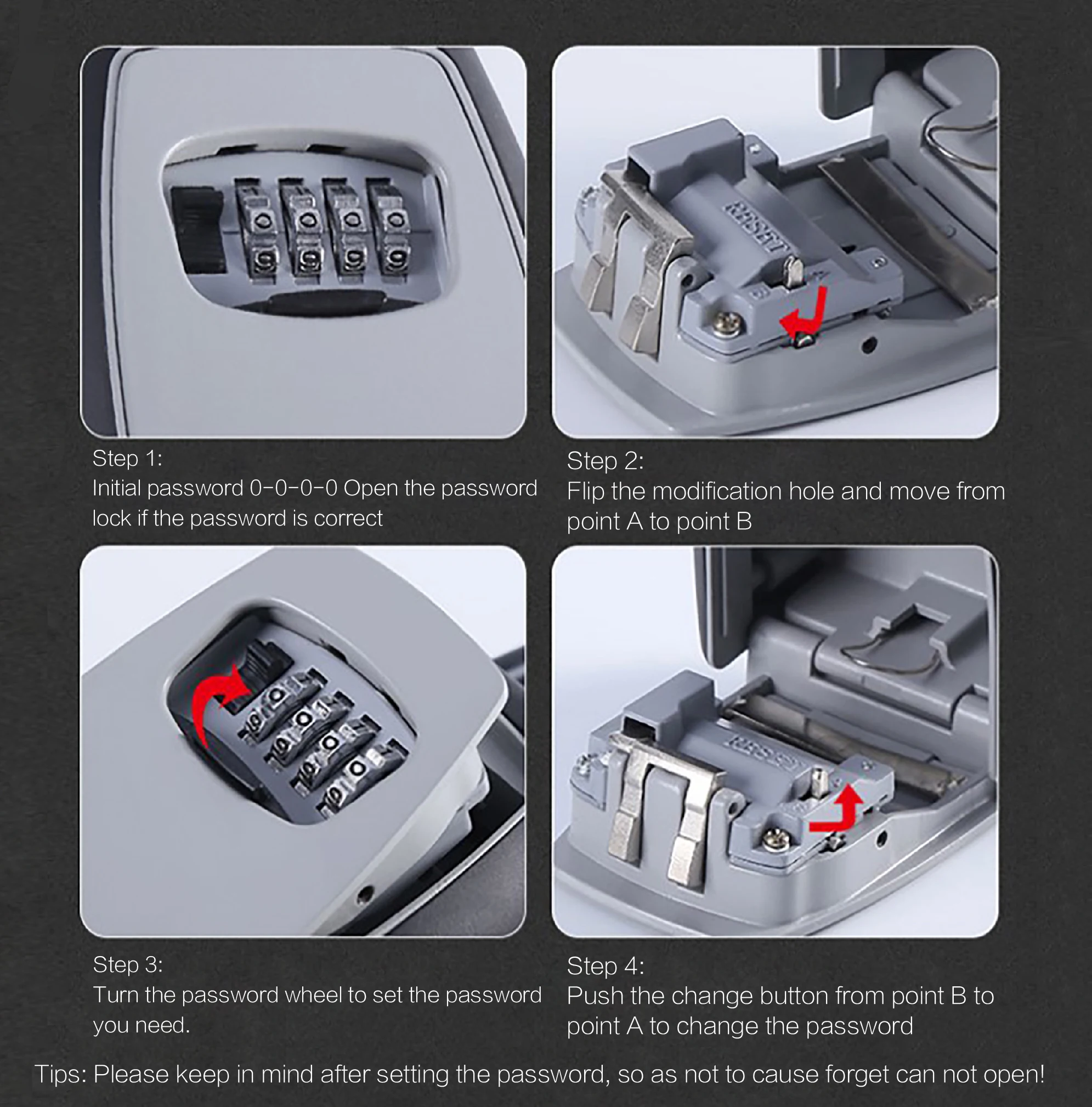 Step 1:
Initial password 0-0-0-0 Open the password lock if the password is correct

Step 2:
Flip the modification hole and move from point A to point B

Step 3:
Turn the password wheel to set the password you need.

Step 4:
Push the change button from point B to point A to change the password

Tips: Please keep in mind after setting the password, so as not to cause forget can not open!