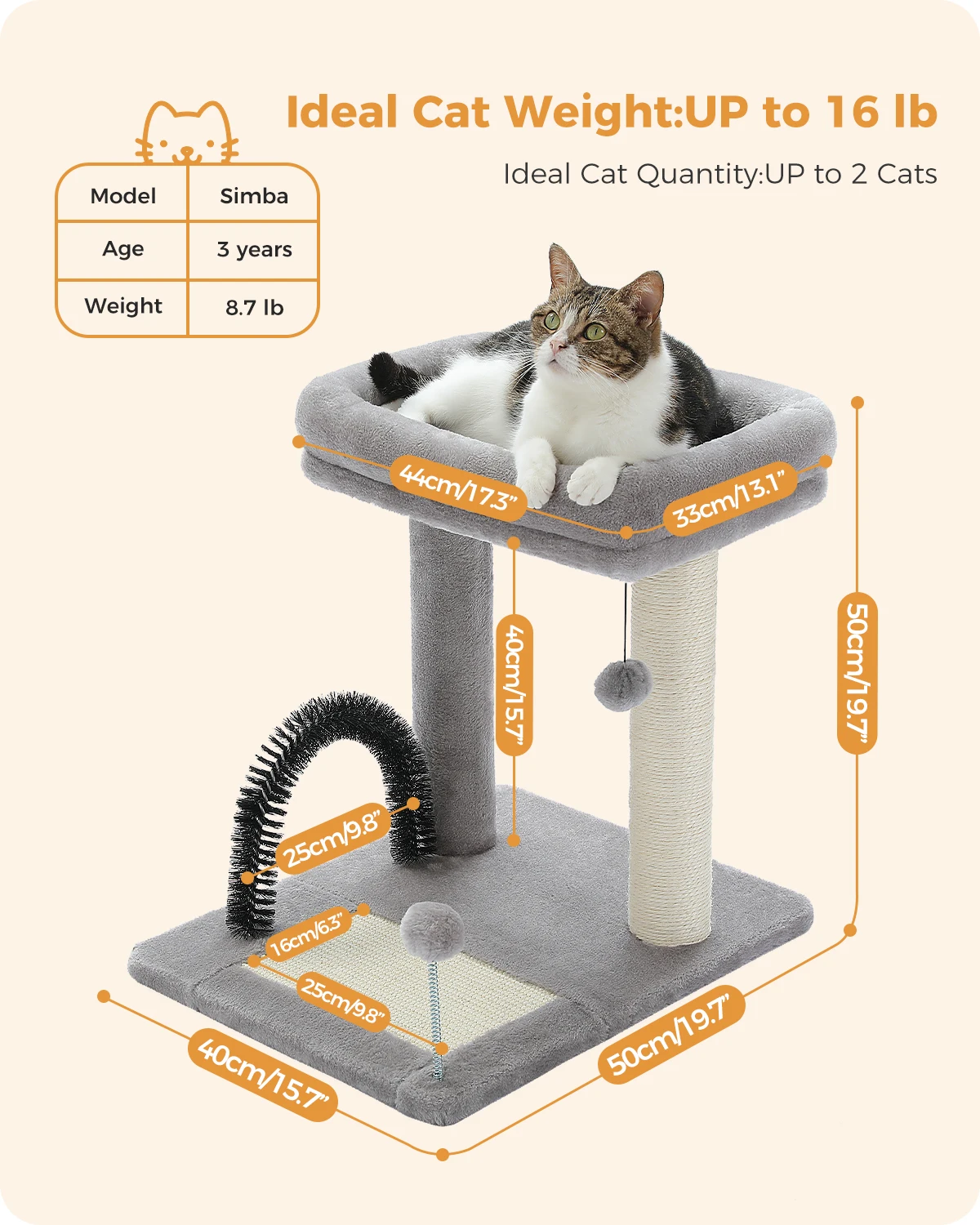 Ideal Cat Weight:UP to 16 lb

Ideal Cat Quantity:UP to 2 Cats

| Model | Simba |
|---|---|
| Age | 3 years |
| Weight | 8.7 lb |

44cm/17.3"

33cm/13.1"

40cm/15.7"

50cm/19.7"

25cm/9.8"

16cm/6.3"

25cm/9.8"

40cm/15.7"

50cm/19.7"