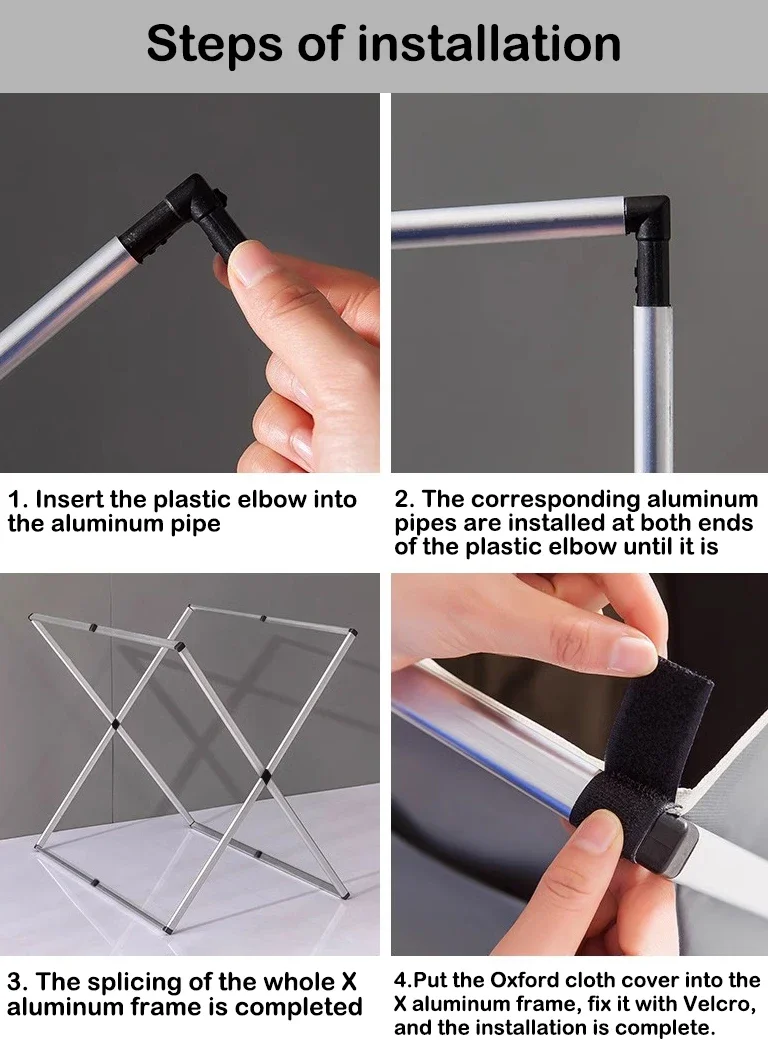 Steps of installation

1. Insert the plastic elbow into the aluminum pipe

2. The corresponding aluminum pipes are installed at both ends of the plastic elbow until it is

3. The splicing of the whole X aluminum frame is completed

4.Put the Oxford cloth cover into the X aluminum frame, fix it with Velcro, and the installation is complete.