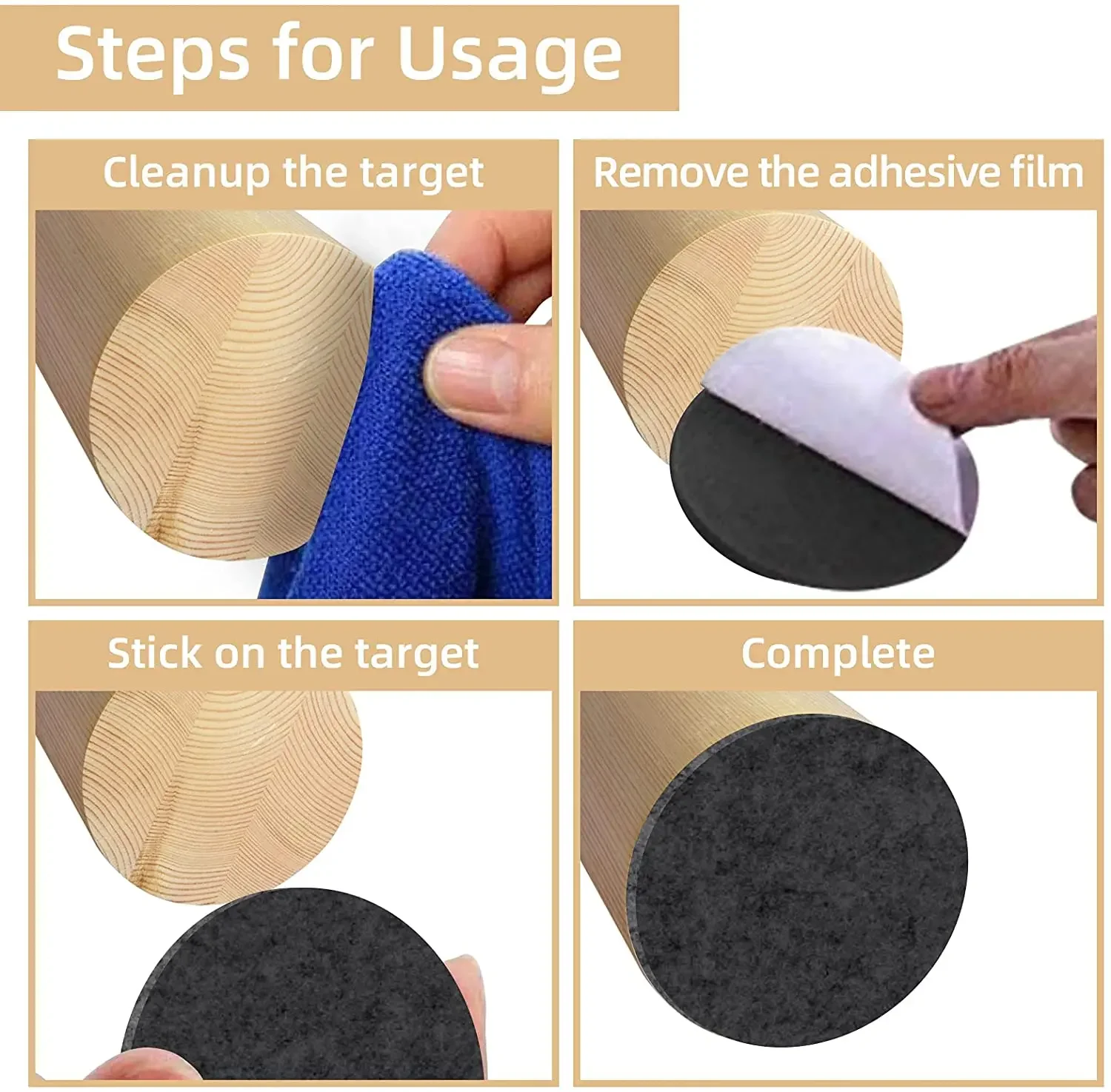 Steps for Usage

Cleanup the target

Remove the adhesive film

Stick on the target

Complete