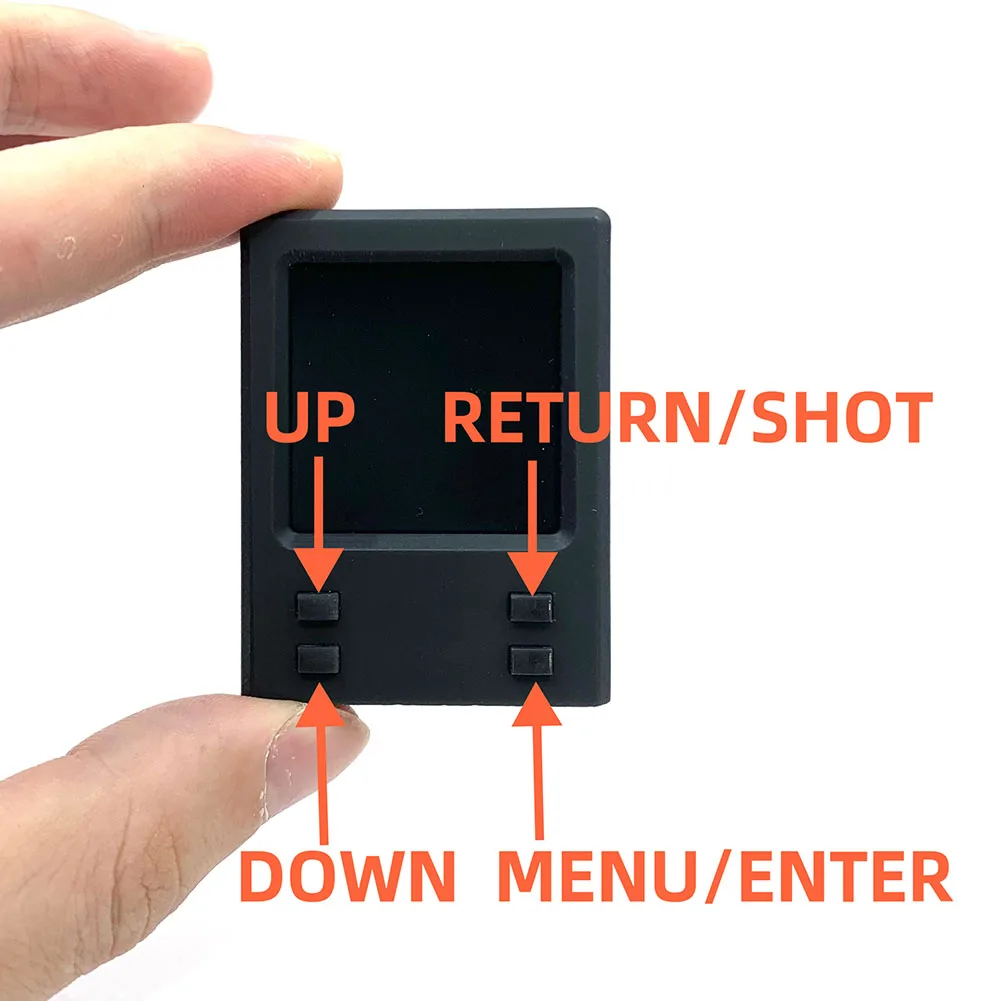 UP RETURN/SHOT

DOWN MENU/ENTER