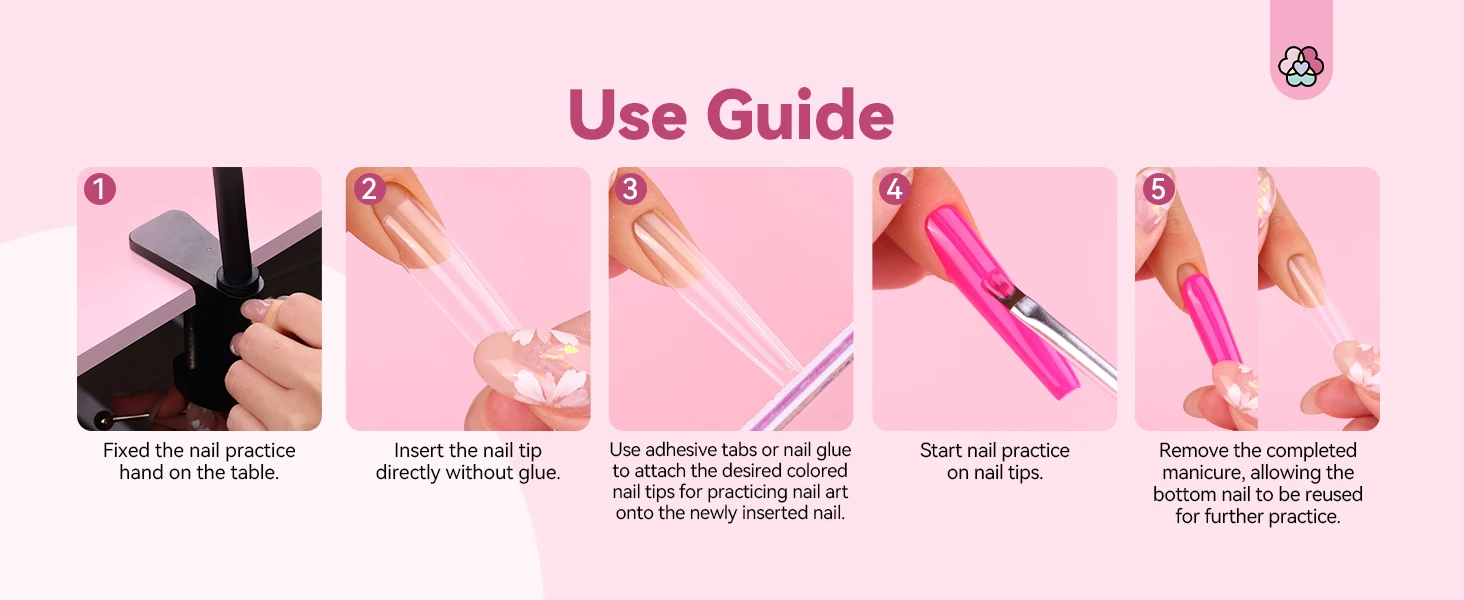 Use Guide

1

Fixed the nail practice hand on the table.

2

Insert the nail tip directly without glue.

3

Use adhesive tabs or nail glue to attach the desired colored nail tips for practicing nail art onto the newly inserted nail.

4

Start nail practice on nail tips.

5

Remove the completed manicure, allowing the bottom nail to be reused for further practice.