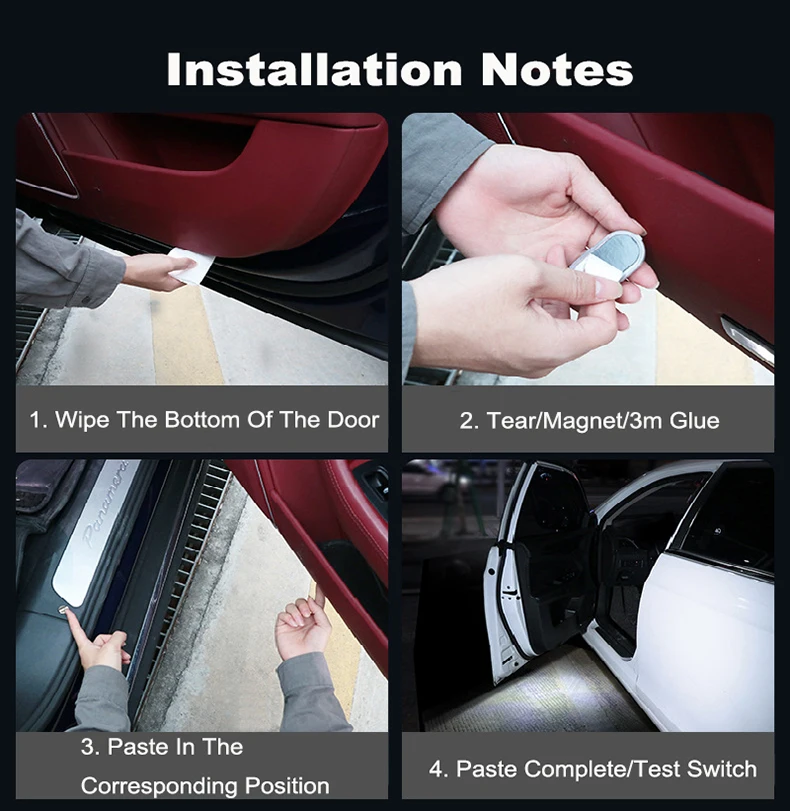 Installation Notes

1. Wipe The Bottom Of The Door

2. Tear/Magnet/3m Glue

Panamera

3. Paste In The Corresponding Position

4. Paste Complete/Test Switch