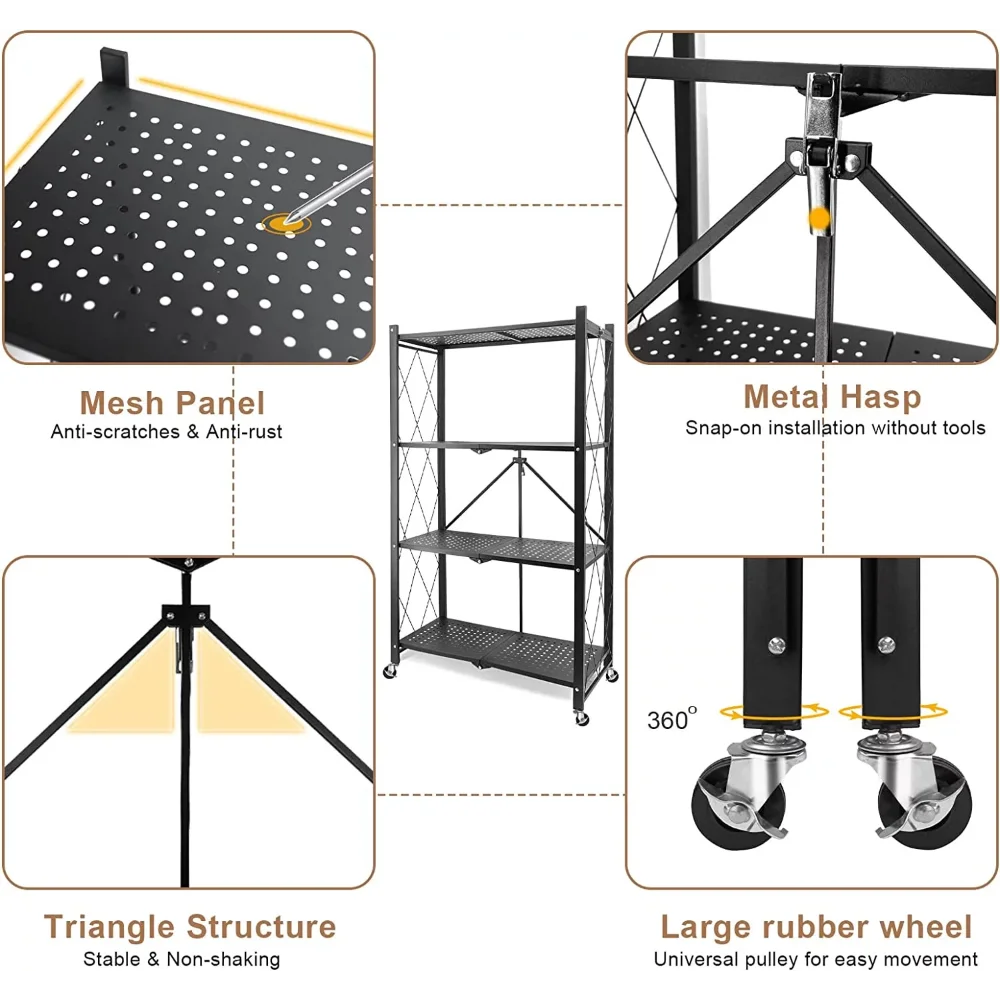 Mesh Panel
Anti-scratches & Anti-rust

Metal Hasp
Snap-on installation without tools

360°

Triangle Structure
Stable & Non-shaking

Large rubber wheel
Universal pulley for easy movement