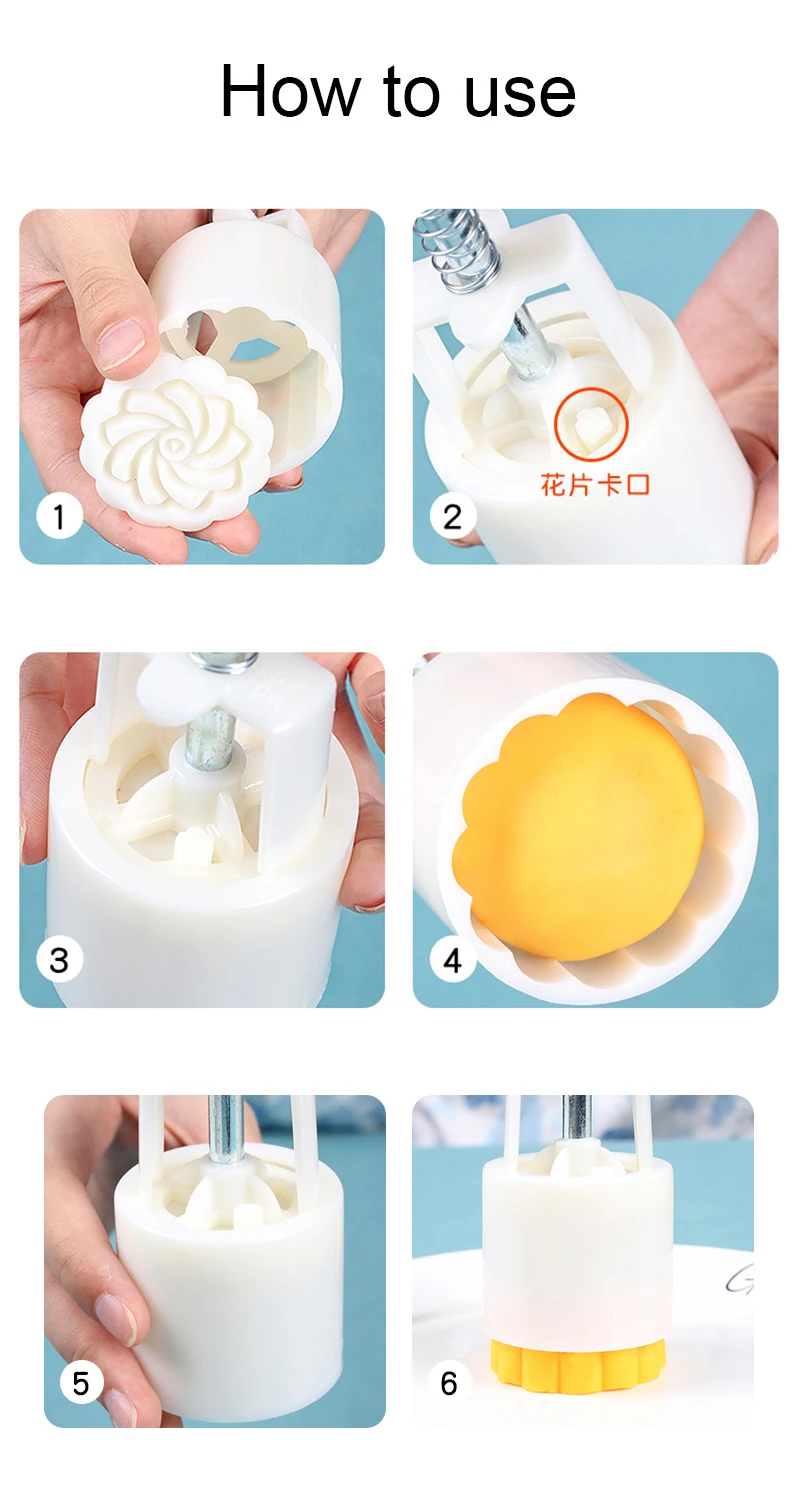 How to use

1

花片卡口

2

3

4

5

6