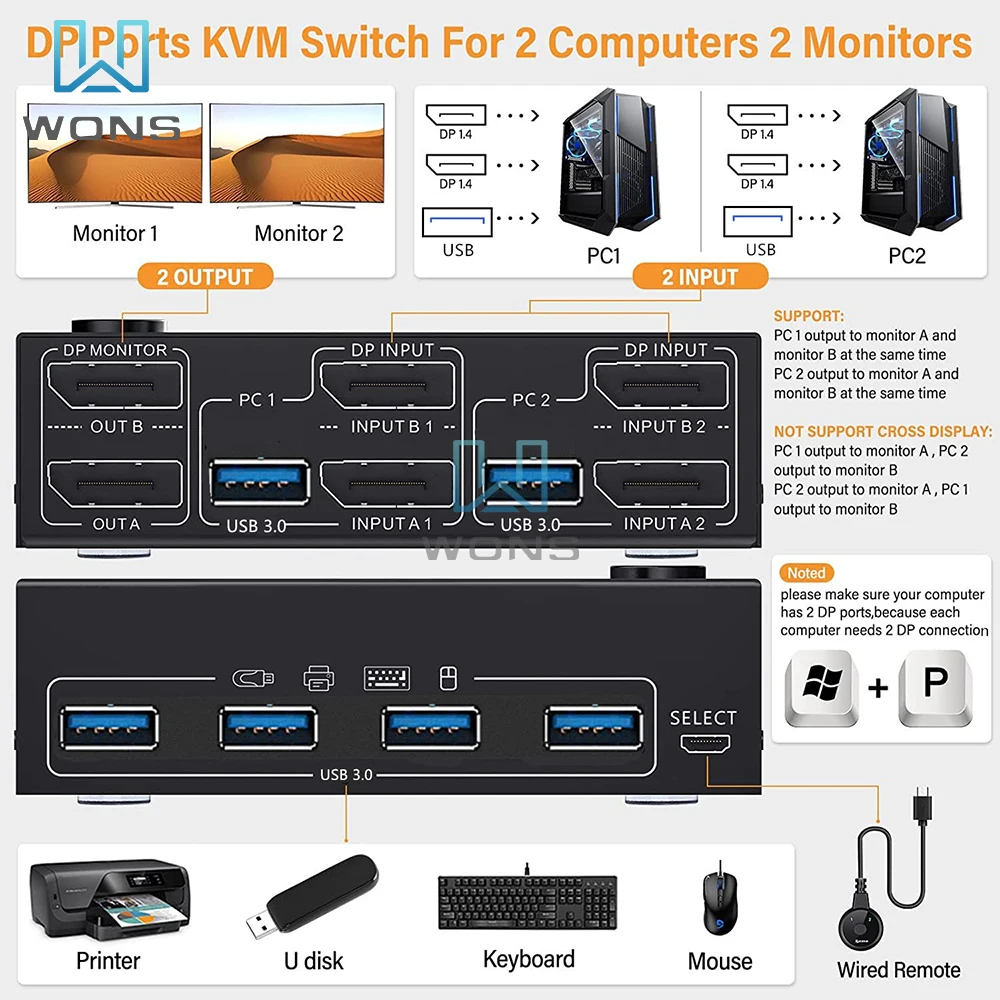 DP Ports KVM Switch For 2 Computers 2 Monitors

WONS

Monitor 1
Monitor 2

DP 1.4
DP 1.4
USB
PC1

DP 1.4
DP 1.4
USB
PC2

2 OUTPUT
2 INPUT

DP MONITOR
OUT B
OUT A

PC 1
DP INPUT
INPUT B 1
USB 3.0
INPUT A 1

PC 2
DP INPUT
INPUT B 2
USB 3.0
INPUT A 2

WONS

SUPPORT:
PC 1 output to monitor A and monitor B at the same time
PC 2 output to monitor A and monitor B at the same time

NOT SUPPORT CROSS DISPLAY:
PC 1 output to monitor A , PC 2 output to monitor B
PC 2 output to monitor A , PC 1 output to monitor B

Noted
please make sure your computer has 2 DP ports,because each computer needs 2 DP connection

+ P

USB 3.0
SELECT

Printer
U disk
Keyboard
Mouse
Wired Remote