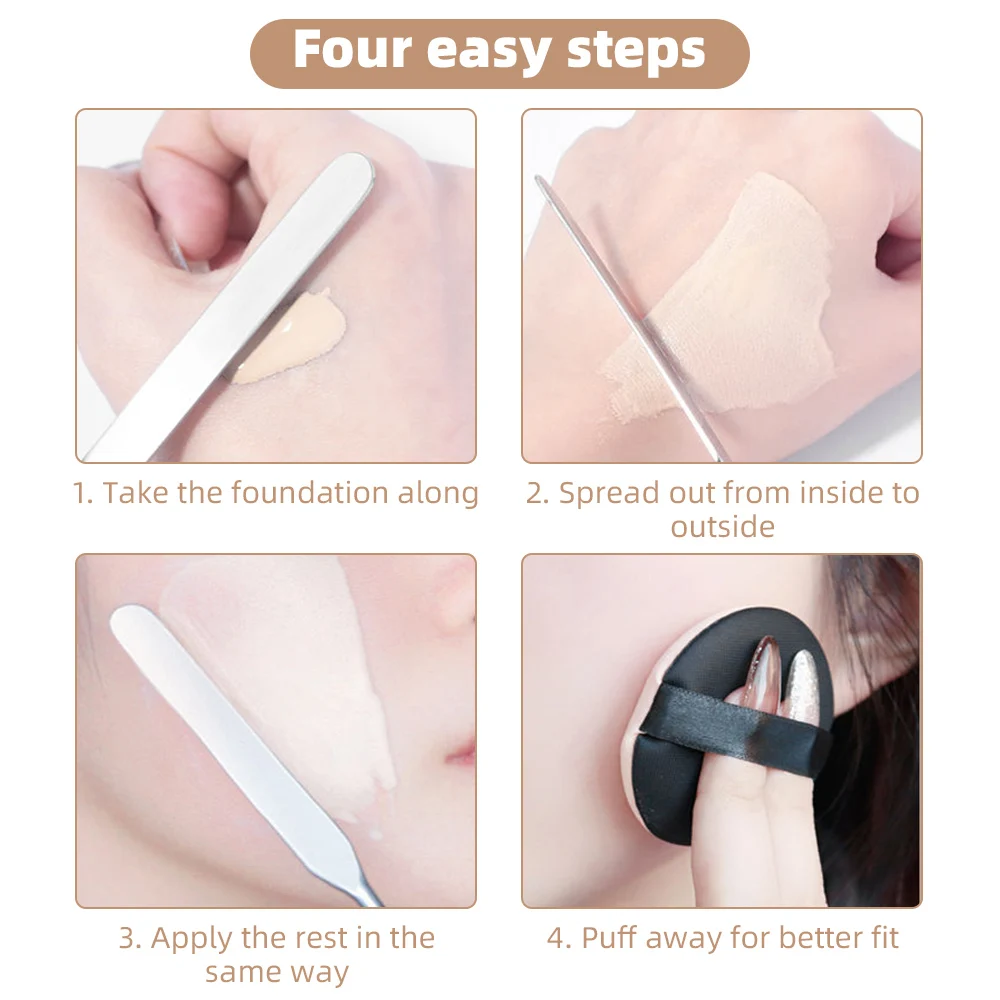 Four easy steps

1. Take the foundation along

2. Spread out from inside to outside

3. Apply the rest in the same way

4. Puff away for better fit