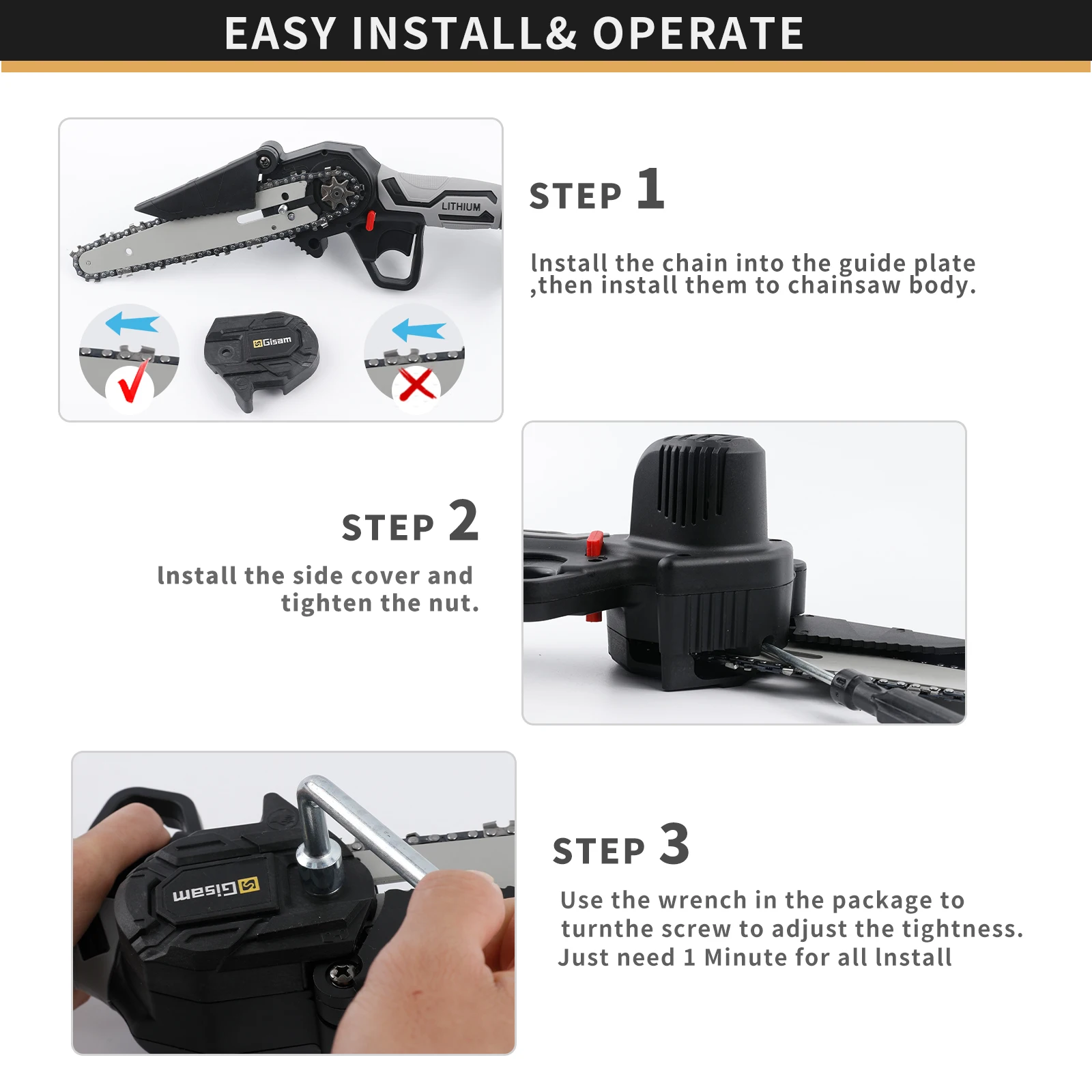 EASY INSTALL& OPERATE

LITHIUM

Gisam

STEP 1

Install the chain into the guide plate ,then install them to chainsaw body.

STEP 2

Install the side cover and tighten the nut.

Gisam

STEP 3

Use the wrench in the package to turnthe screw to adjust the tightness. Just need 1 Minute for all Install