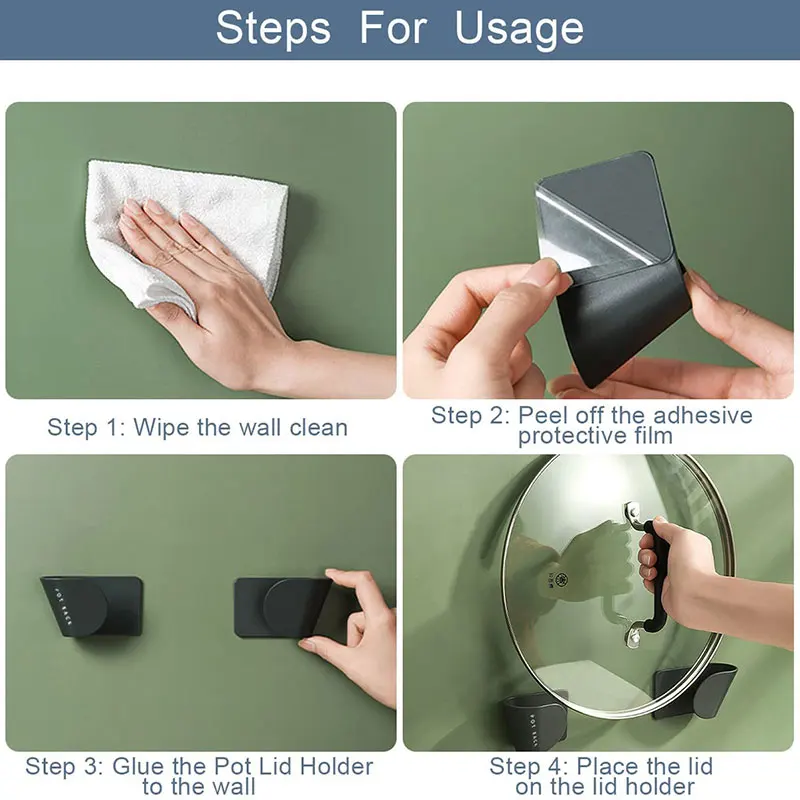 Steps For Usage

Step 1: Wipe the wall clean

Step 2: Peel off the adhesive protective film

POT RACK

Step 3: Glue the Pot Lid Holder to the wall

POT RACK

Step 4: Place the lid on the lid holder