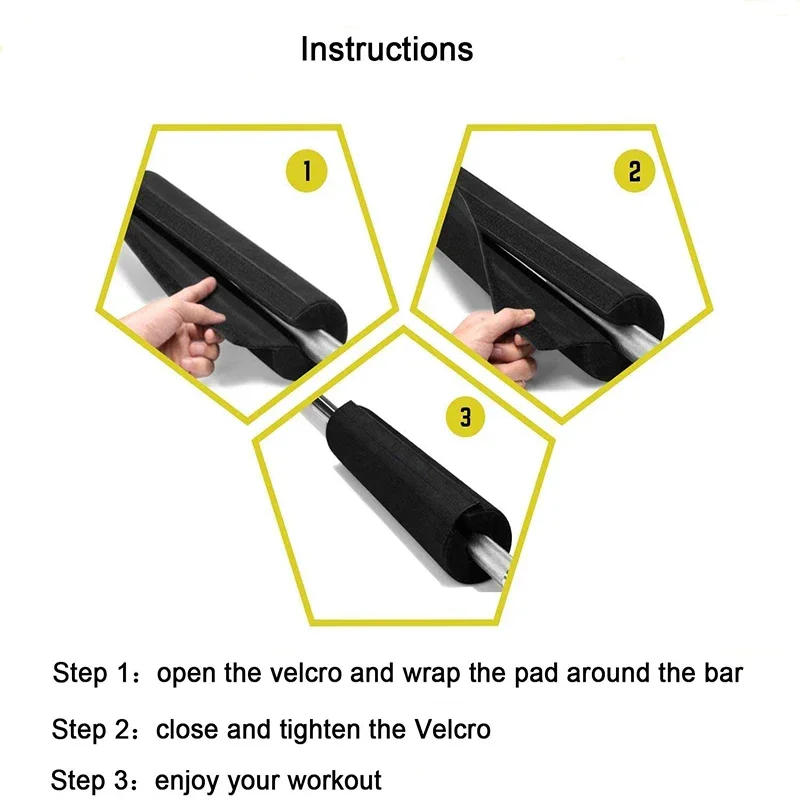 Instructions

1

2

3

Step 1：open the velcro and wrap the pad around the bar

Step 2：close and tighten the Velcro

Step 3：enjoy your workout