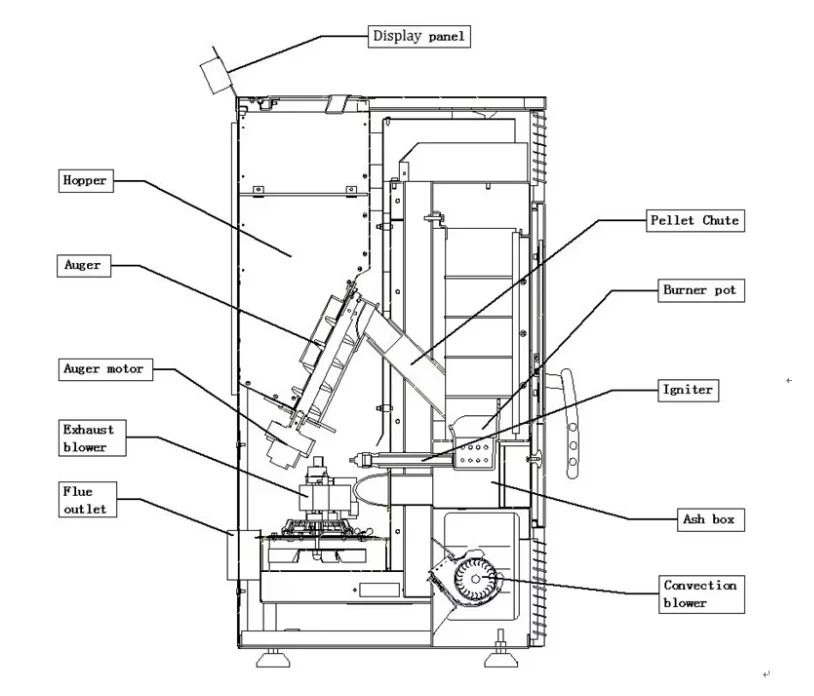 Display panel

Hopper

Auger

Auger motor

Exhaust blower

Flue outlet

Pellet Chute

Burner pot

Igniter

Ash box

Convection blower