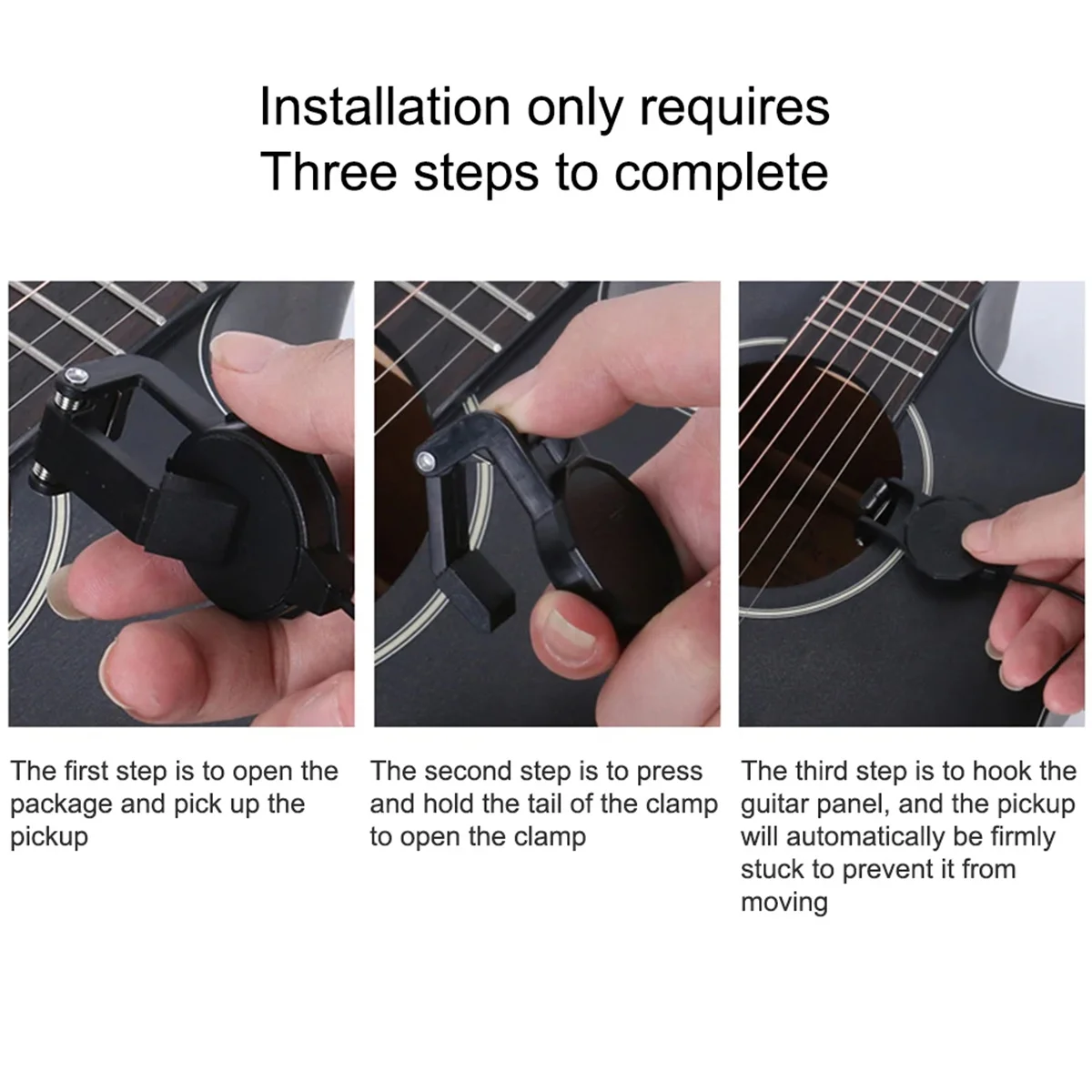 Installation only requires
Three steps to complete

The first step is to open the package and pick up the pickup

The second step is to press and hold the tail of the clamp to open the clamp

The third step is to hook the guitar panel, and the pickup will automatically be firmly stuck to prevent it from moving