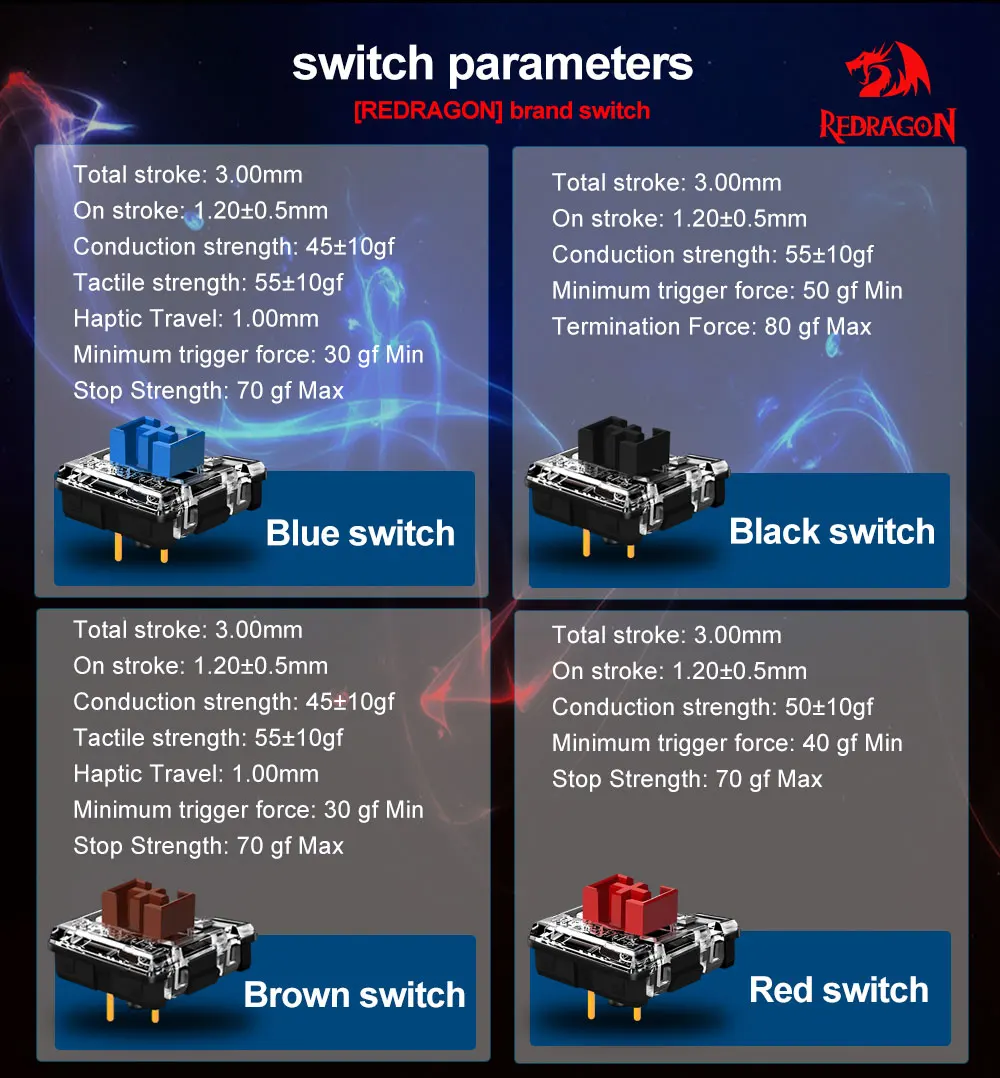 switch parameters

[REDRAGON] brand switch

REDRAGON

Total stroke: 3.00mm
On stroke: 1.20±0.5mm
Conduction strength: 45±10gf
Tactile strength: 55±10gf
Haptic Travel: 1.00mm
Minimum trigger force: 30 gf Min
Stop Strength: 70 gf Max

Blue switch

Total stroke: 3.00mm
On stroke: 1.20±0.5mm
Conduction strength: 55±10gf
Minimum trigger force: 50 gf Min
Termination Force: 80 gf Max

Black switch

Total stroke: 3.00mm
On stroke: 1.20±0.5mm
Conduction strength: 45±10gf
Tactile strength: 55±10gf
Haptic Travel: 1.00mm
Minimum trigger force: 30 gf Min
Stop Strength: 70 gf Max

Brown switch

Total stroke: 3.00mm
On stroke: 1.20±0.5mm
Conduction strength: 50±10gf
Minimum trigger force: 40 gf Min
Stop Strength: 70 gf Max

Red switch