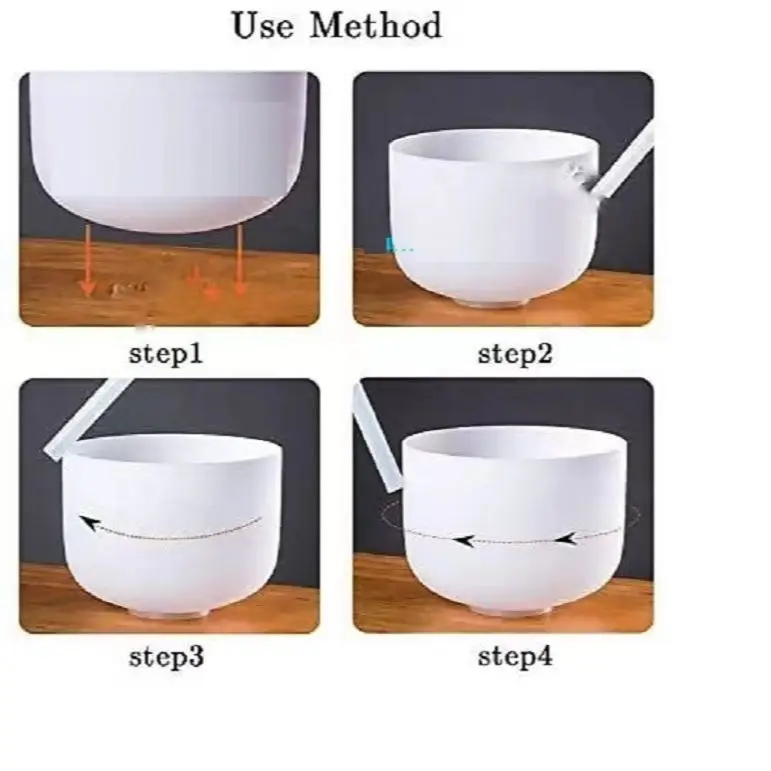 Use Method

step1

step2

step3

step4