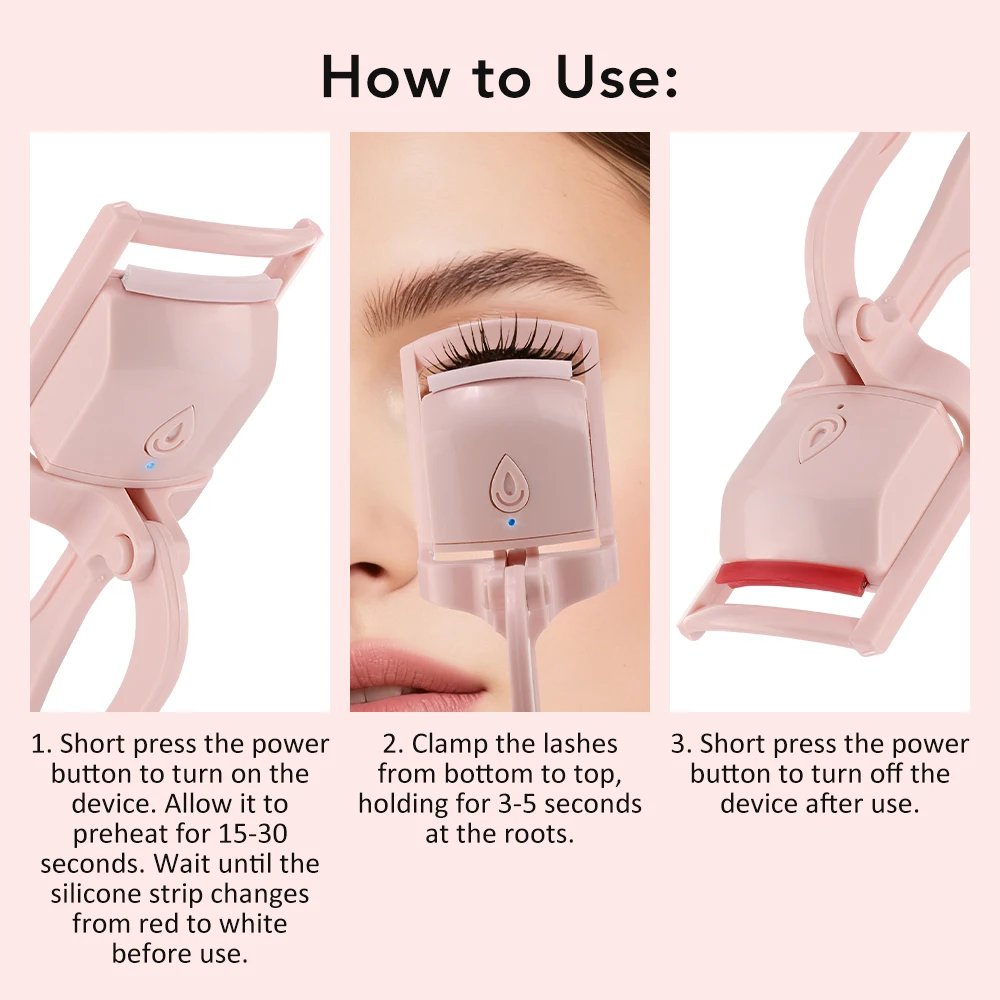 How to Use:

1. Short press the power button to turn on the device. Allow it to preheat for 15-30 seconds. Wait until the silicone strip changes from red to white before use.

2. Clamp the lashes from bottom to top, holding for 3-5 seconds at the roots.

3. Short press the power button to turn off the device after use.