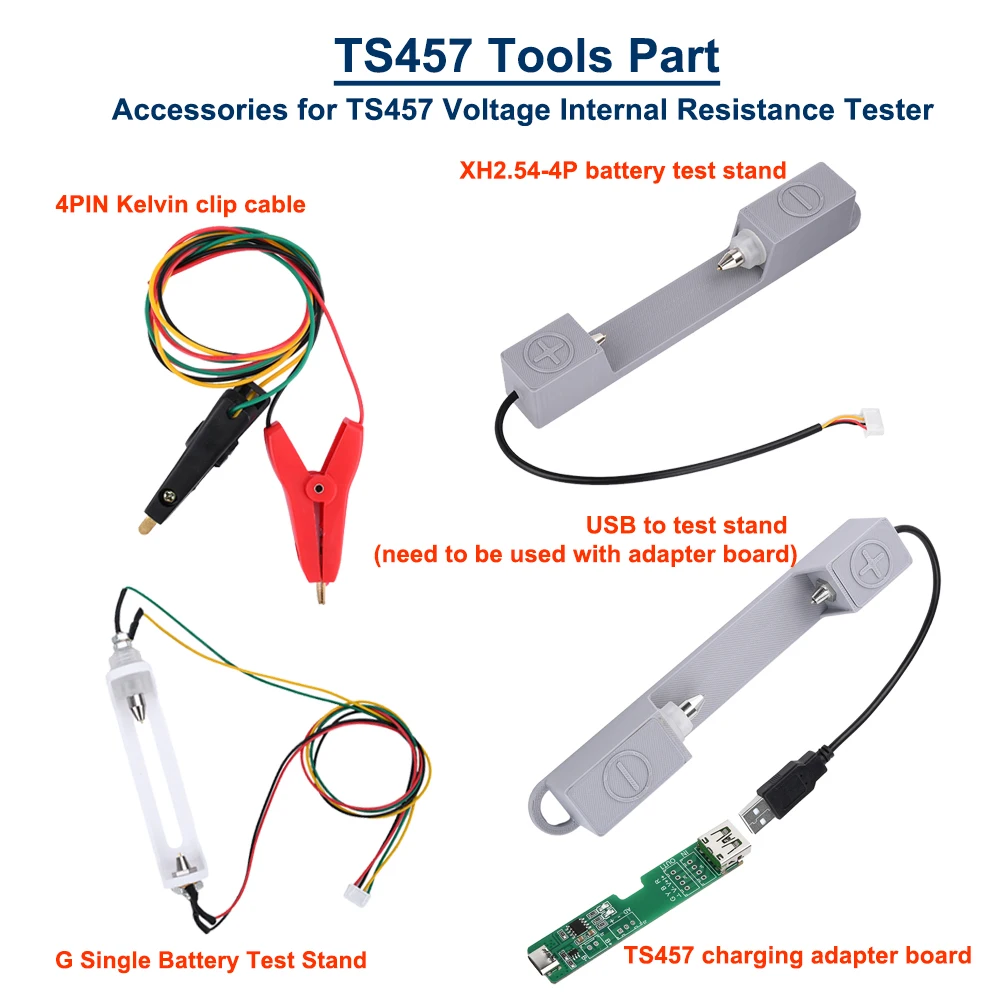 TS457 Tools Part

Accessories for TS457 Voltage Internal Resistance Tester

4PIN Kelvin clip cable

XH2.54-4P battery test stand

USB to test stand
(need to be used with adapter board)

G Single Battery Test Stand

TS457 charging adapter board