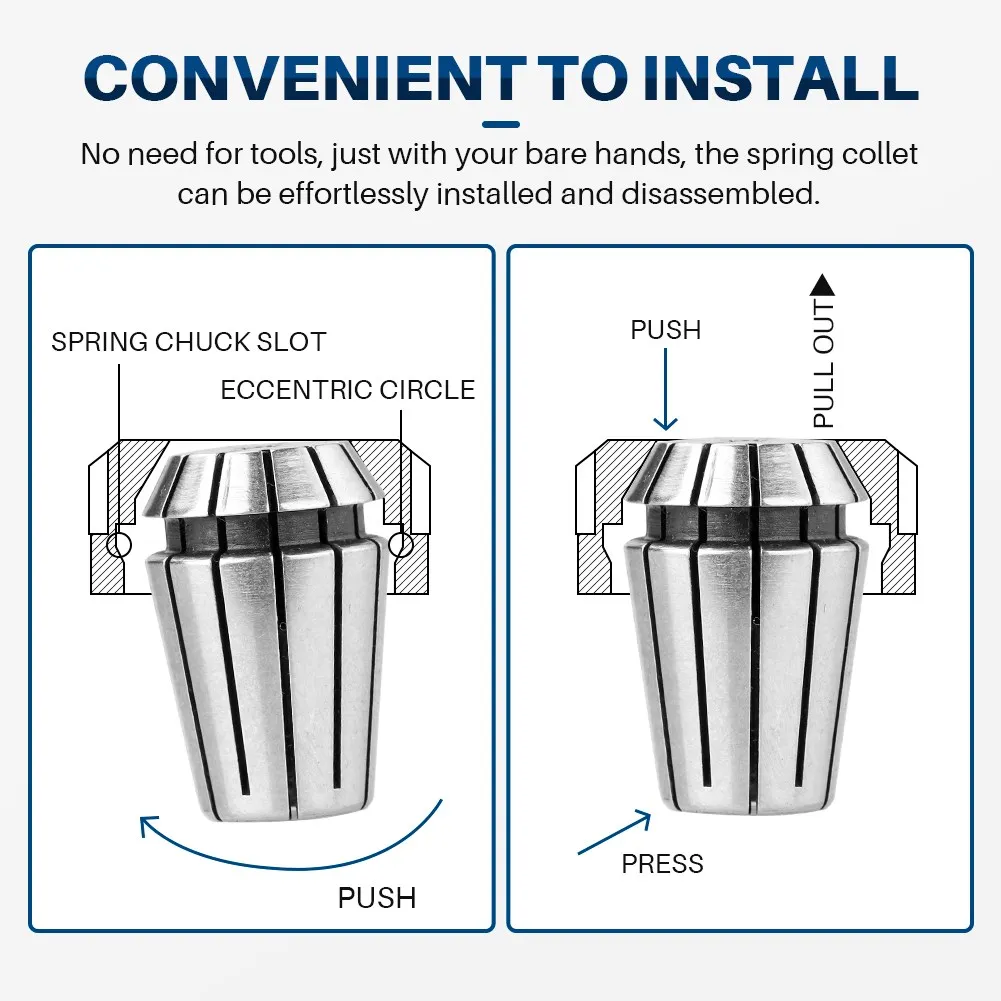 CONVENIENT TO INSTALL

No need for tools, just with your bare hands, the spring collet can be effortlessly installed and disassembled.

SPRING CHUCK SLOT

ECCENTRIC CIRCLE

PUSH

PUSH

PULL OUT

PRESS