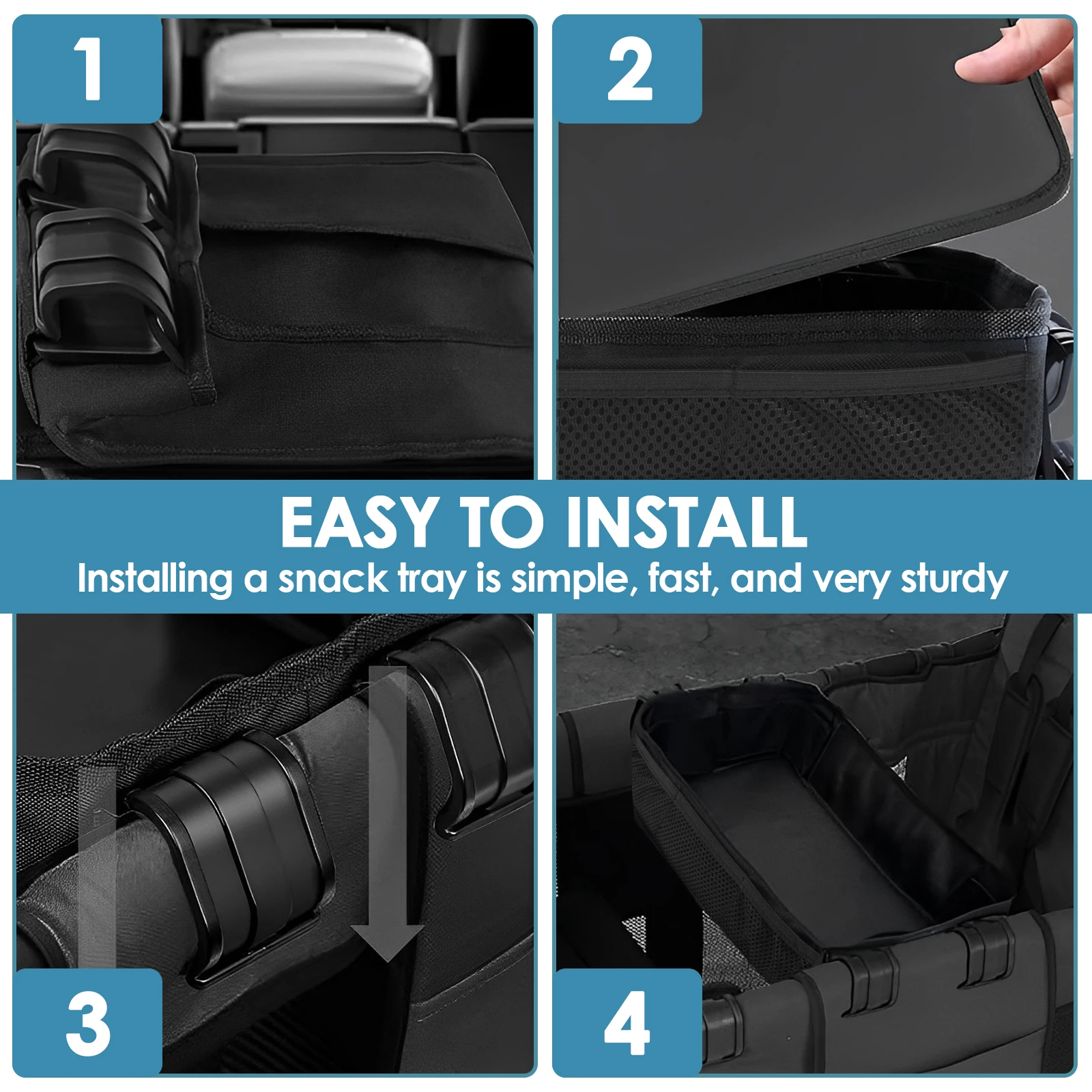 1

2

EASY TO INSTALL
Installing a snack tray is simple, fast, and very sturdy

3

4