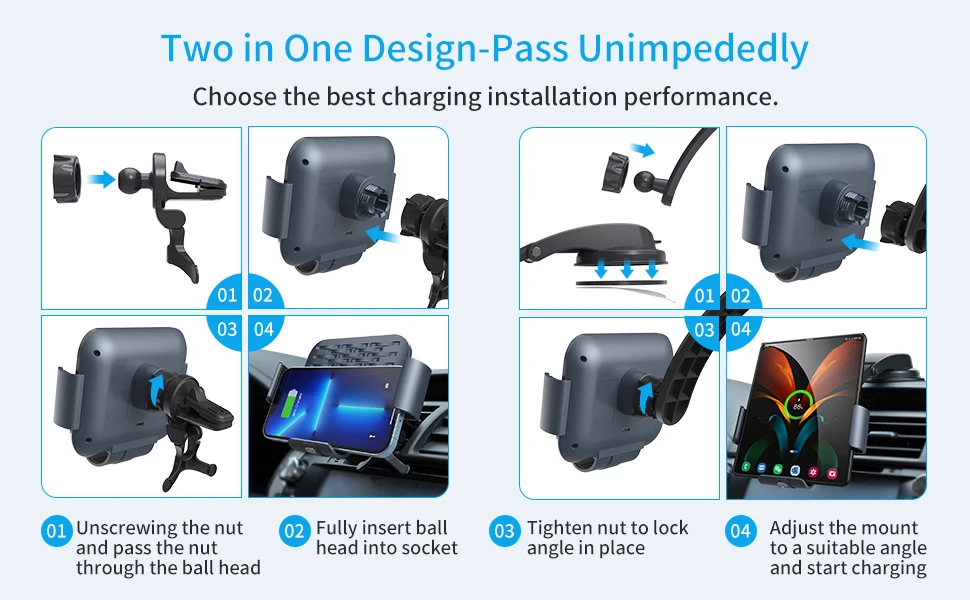 Two in One Design-Pass Unimpededly

Choose the best charging installation performance.

01 02 03 04

01 02 03 04

01 Unscrewing the nut and pass the nut through the ball head

02 Fully insert ball head into socket

03 Tighten nut to lock angle in place

04 Adjust the mount to a suitable angle and start charging