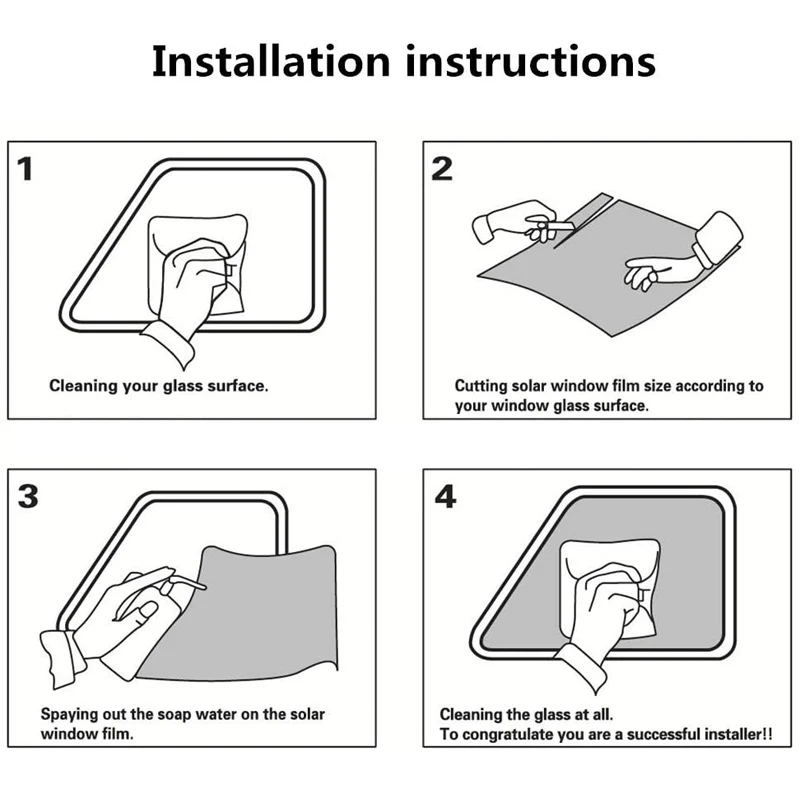 Installation instructions

1

Cleaning your glass surface.

2

Cutting solar window film size according to your window glass surface.

3

Spaying out the soap water on the solar window film.

4

Cleaning the glass at all.
To congratulate you are a successful installer!!