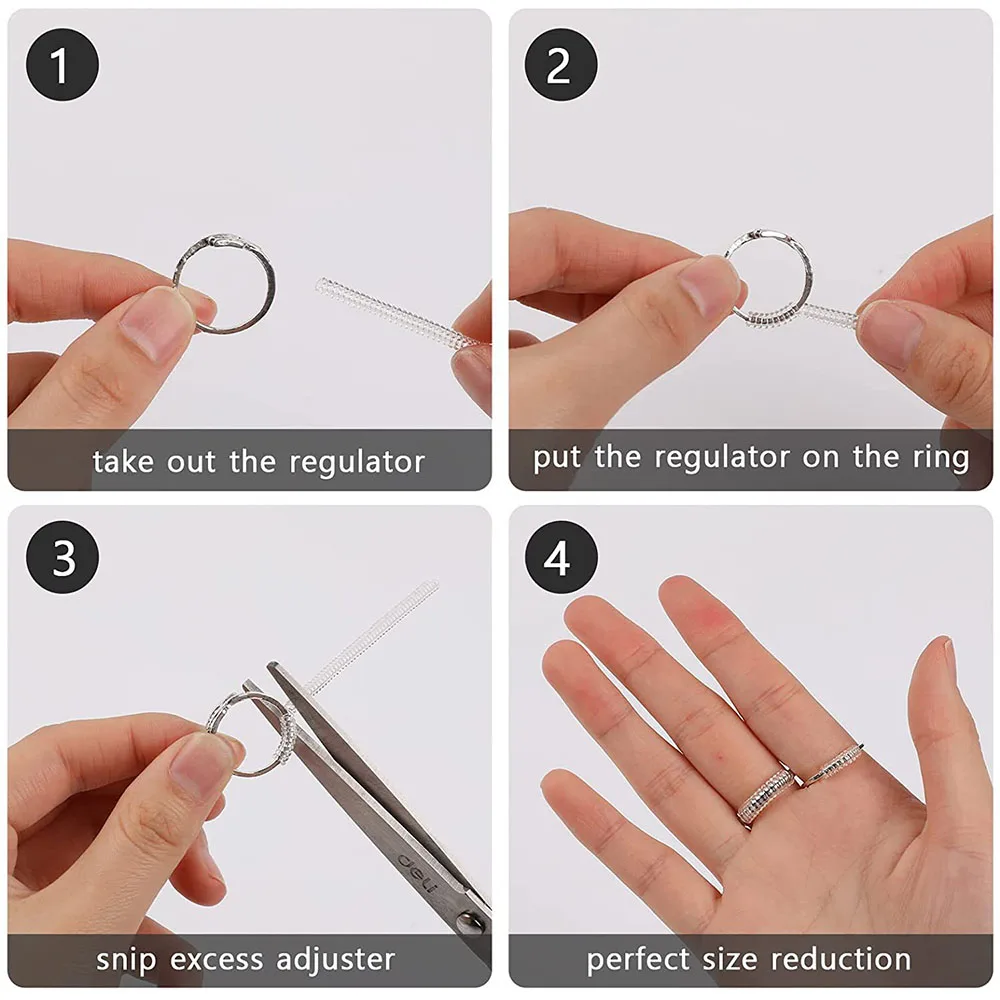 1

take out the regulator

2

put the regulator on the ring

3

deli

snip excess adjuster

4

perfect size reduction