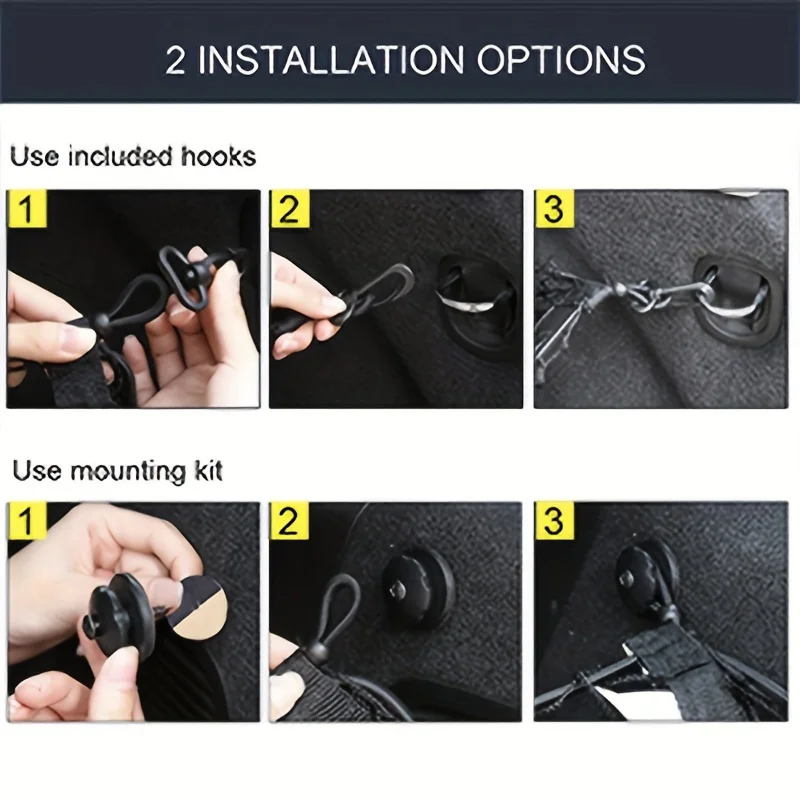 2 INSTALLATION OPTIONS

Use included hooks

1

2

3

Use mounting kit

1

2

3