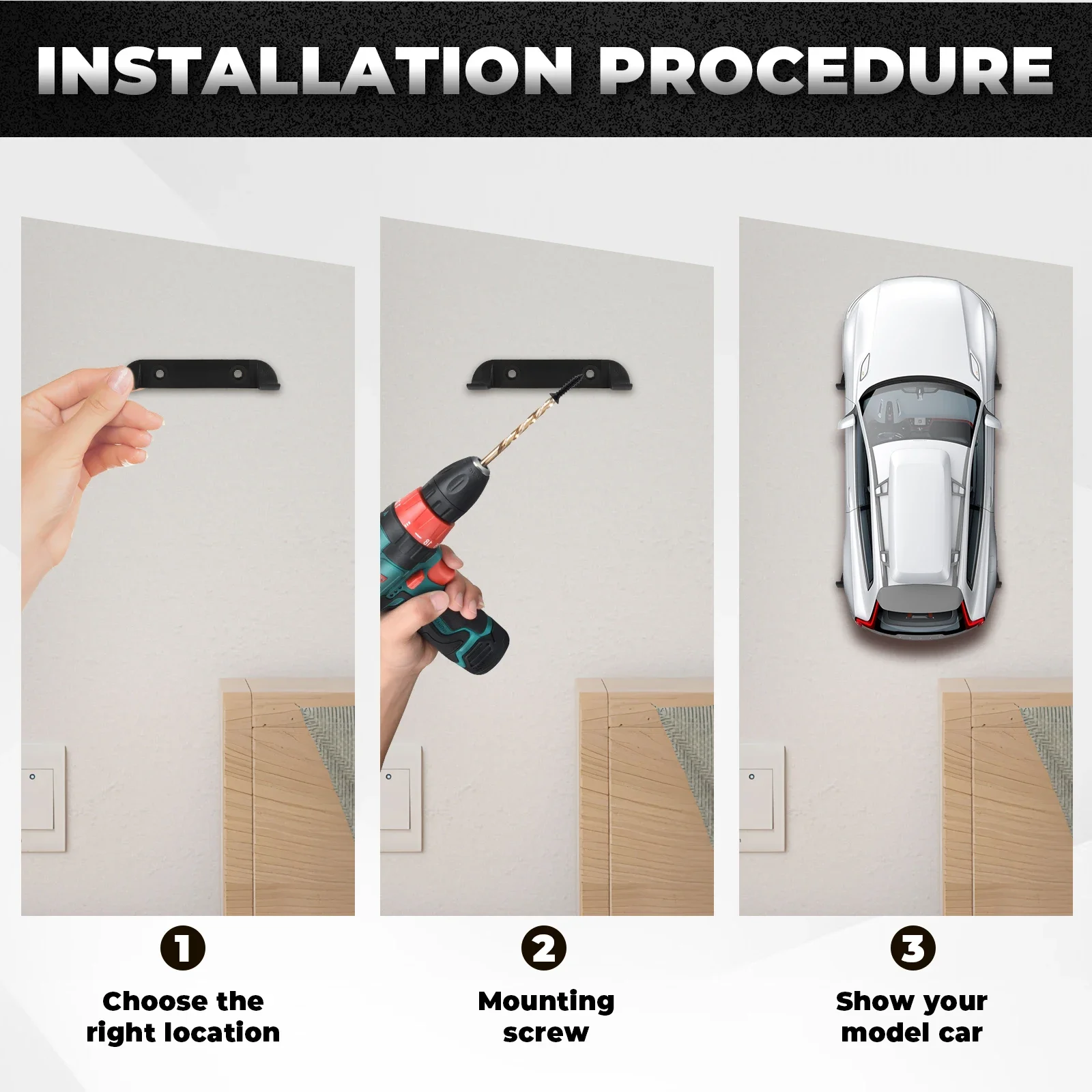 INSTALLATION PROCEDURE

1
Choose the right location

2
Mounting screw

3
Show your model car