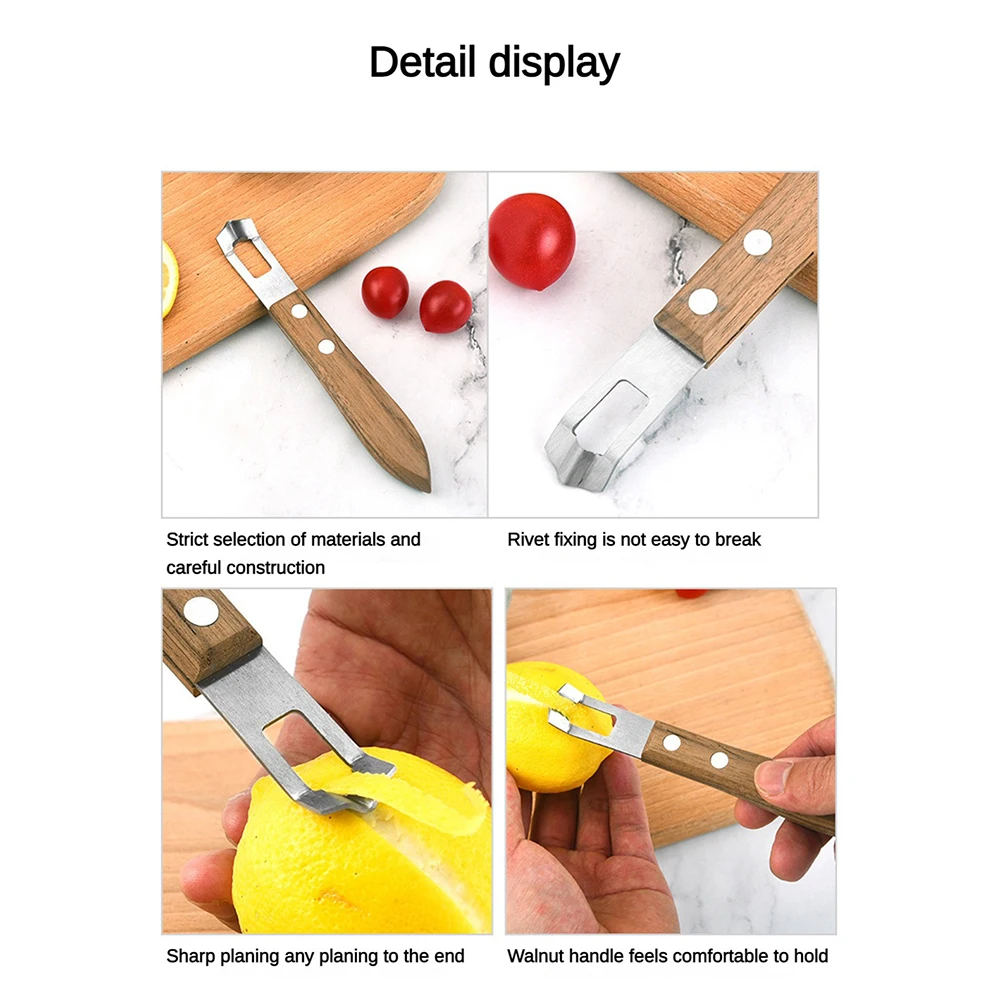 Detail display

Strict selection of materials and careful construction

Rivet fixing is not easy to break

Sharp planing any planing to the end

Walnut handle feels comfortable to hold