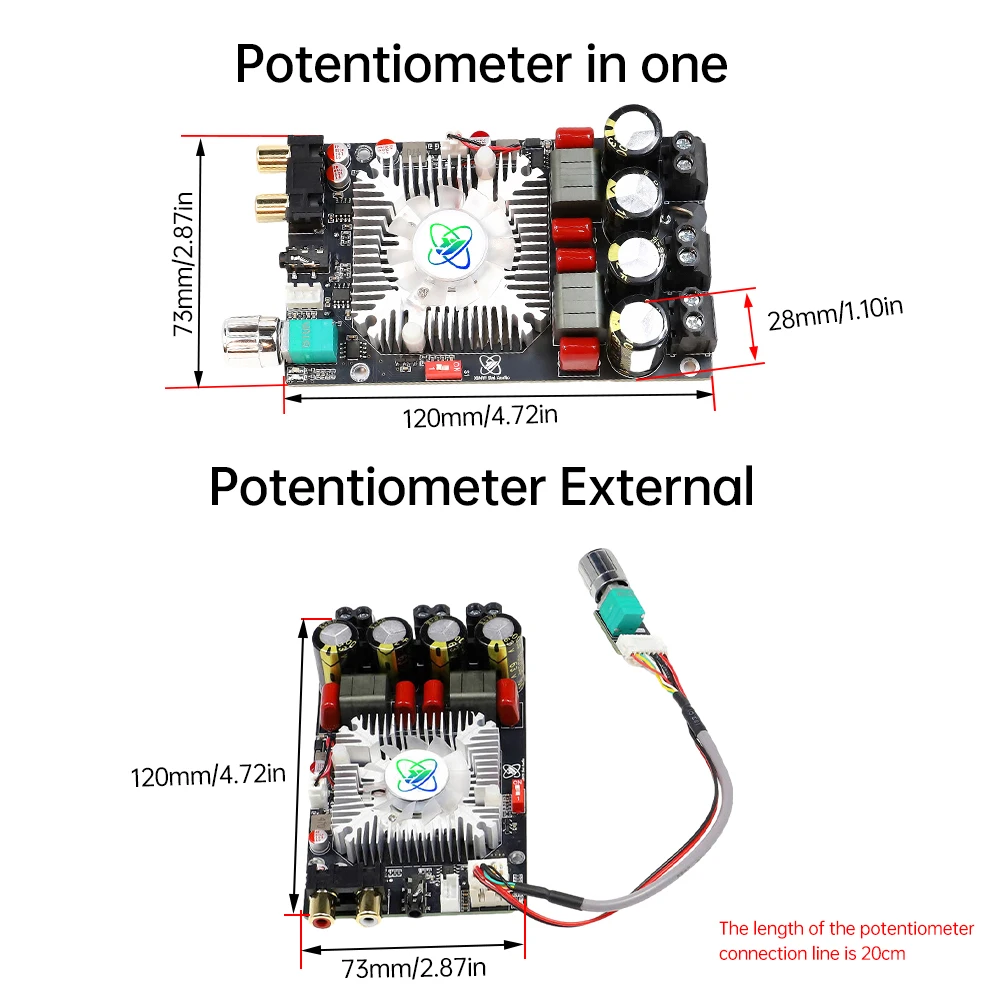 Potentiometer in one

73mm/2.87in

28mm/1.10in

120mm/4.72in

Potentiometer External

120mm/4.72in

73mm/2.87in

The length of the potentiometer connection line is 20cm