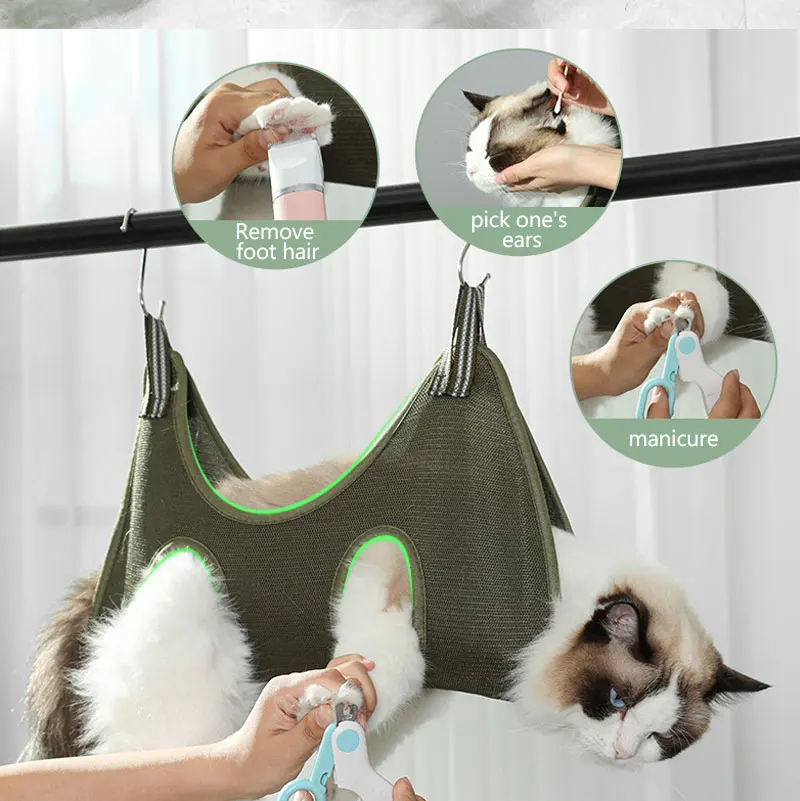 Remove foot hair

pick one's ears

manicure