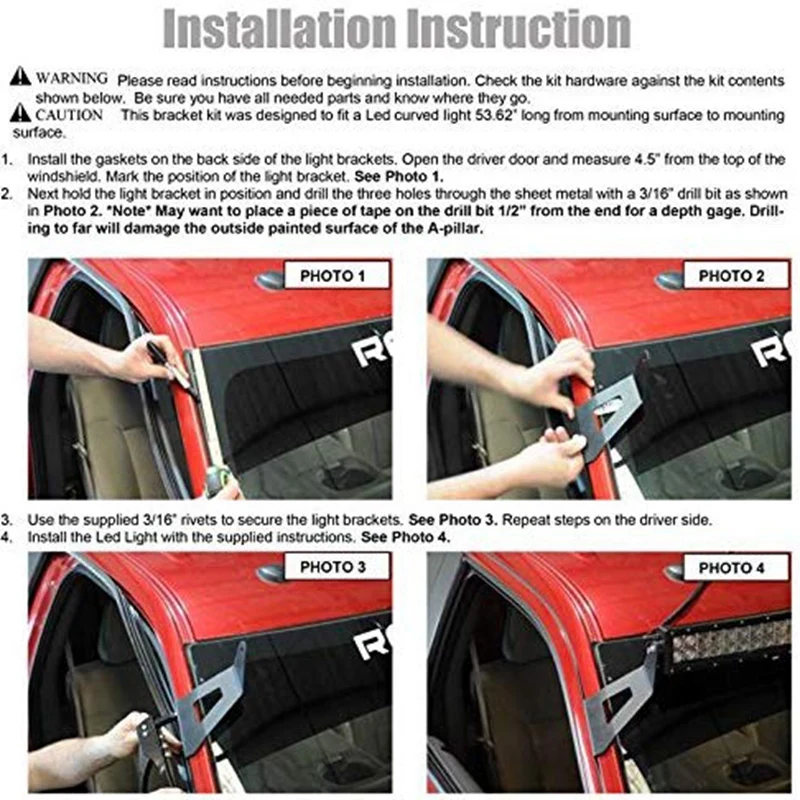 Installation Instruction

WARNING Please read instructions before beginning installation. Check the kit hardware against the kit contents shown below. Be sure you have all needed parts and know where they go.

CAUTION This bracket kit was designed to fit a Led curved light 53.62" long from mounting surface to mounting surface.

1. Install the gaskets on the back side of the light brackets. Open the driver door and measure 4.5" from the top of the windshield. Mark the position of the light bracket. See Photo 1.
2. Next hold the light bracket in position and drill the three holes through the sheet metal with a 3/16" drill bit as shown in Photo 2. *Note* May want to place a piece of tape on the drill bit 1/2" from the end for a depth gage. Drilling to far will damage the outside painted surface of the A-pillar.

PHOTO 1

PHOTO 2

3. Use the supplied 3/16" rivets to secure the light brackets. See Photo 3. Repeat steps on the driver side.
4. Install the Led Light with the supplied instructions. See Photo 4.

PHOTO 3

PHOTO 4