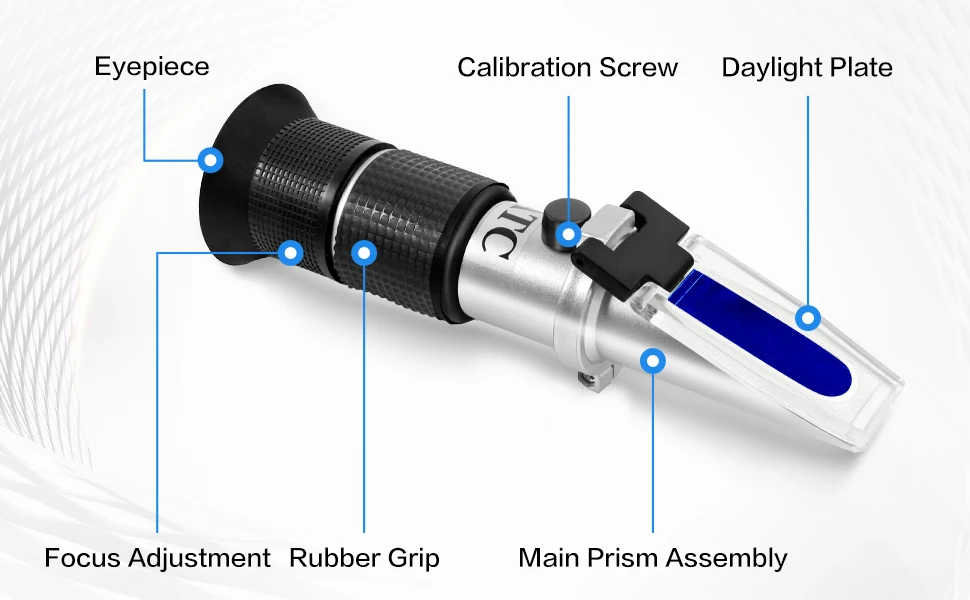 Eyepiece

Calibration Screw

Daylight Plate

TC

Focus Adjustment

Rubber Grip

Main Prism Assembly