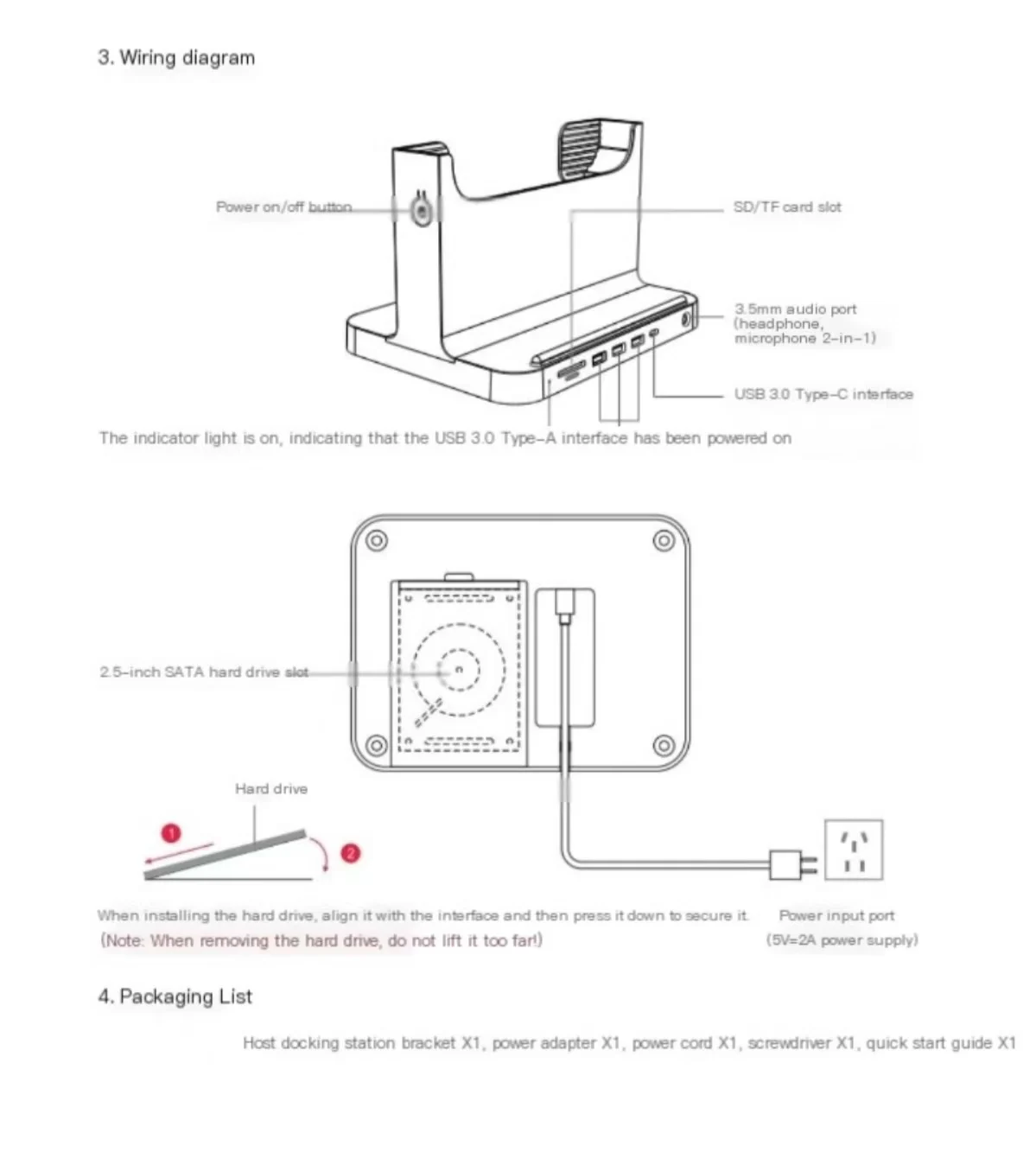 3. Wiring diagram

Power on/off button

SD/TF card slot

3.5mm audio port (headphone, microphone 2-in-1)

USB 3.0 Type-C interface

The indicator light is on, indicating that the USB 3.0 Type-A interface has been powered on

2.5-inch SATA hard drive slot

Hard drive

1

2

When installing the hard drive, align it with the interface and then press it down to secure it.
(Note: When removing the hard drive, do not lift it too far!)

Power input port
(5V=2A power supply)

4. Packaging List

Host docking station bracket X1, power adapter X1, power cord X1, screwdriver X1, quick start guide X1