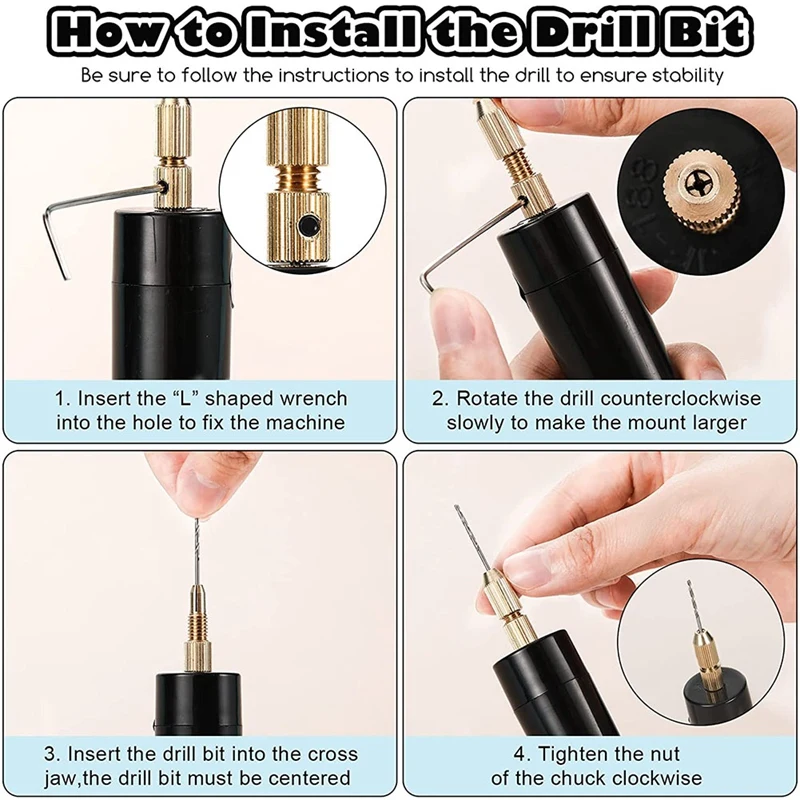 How to Install the Drill Bit

Be sure to follow the instructions to install the drill to ensure stability

1. Insert the "L" shaped wrench into the hole to fix the machine

2. Rotate the drill counterclockwise slowly to make the mount larger

3. Insert the drill bit into the cross jaw,the drill bit must be centered

4. Tighten the nut of the chuck clockwise