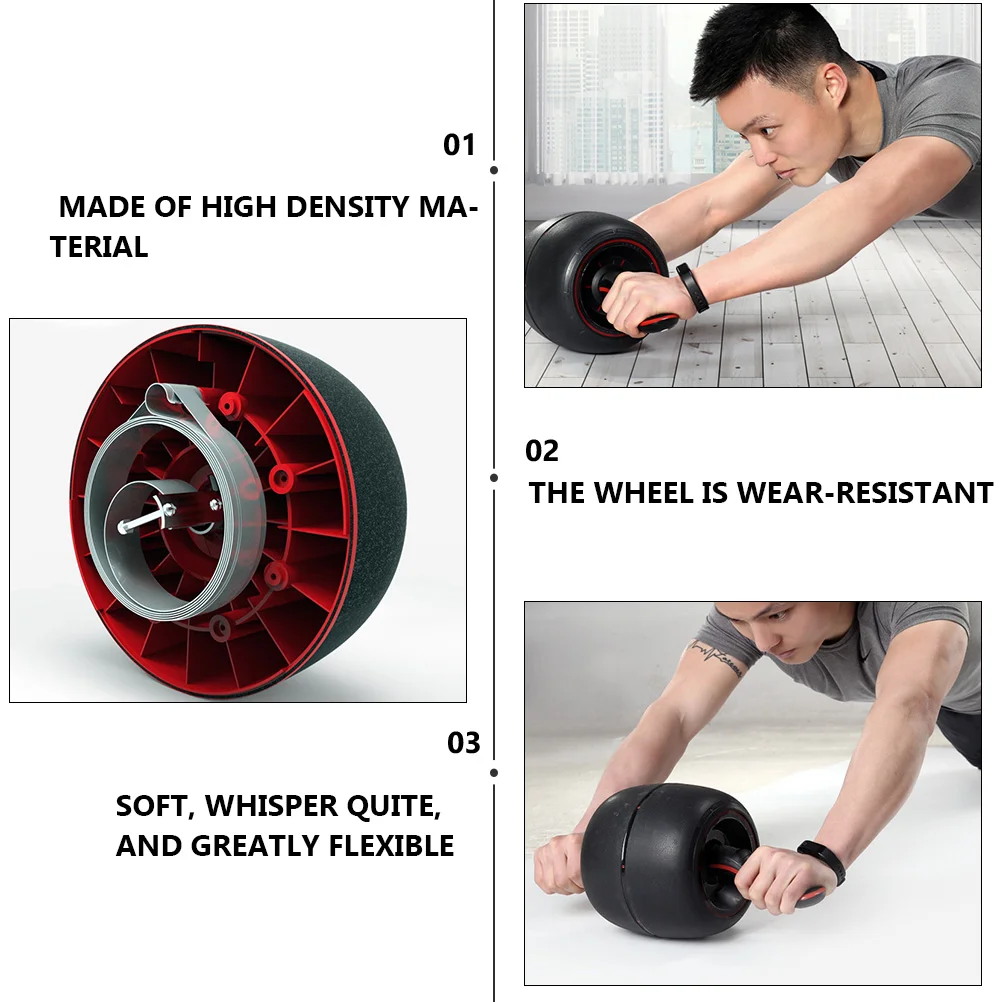 01

MADE OF HIGH DENSITY MATERIAL

02

THE WHEEL IS WEAR-RESISTANT

03

SOFT, WHISPER QUITE, AND GREATLY FLEXIBLE