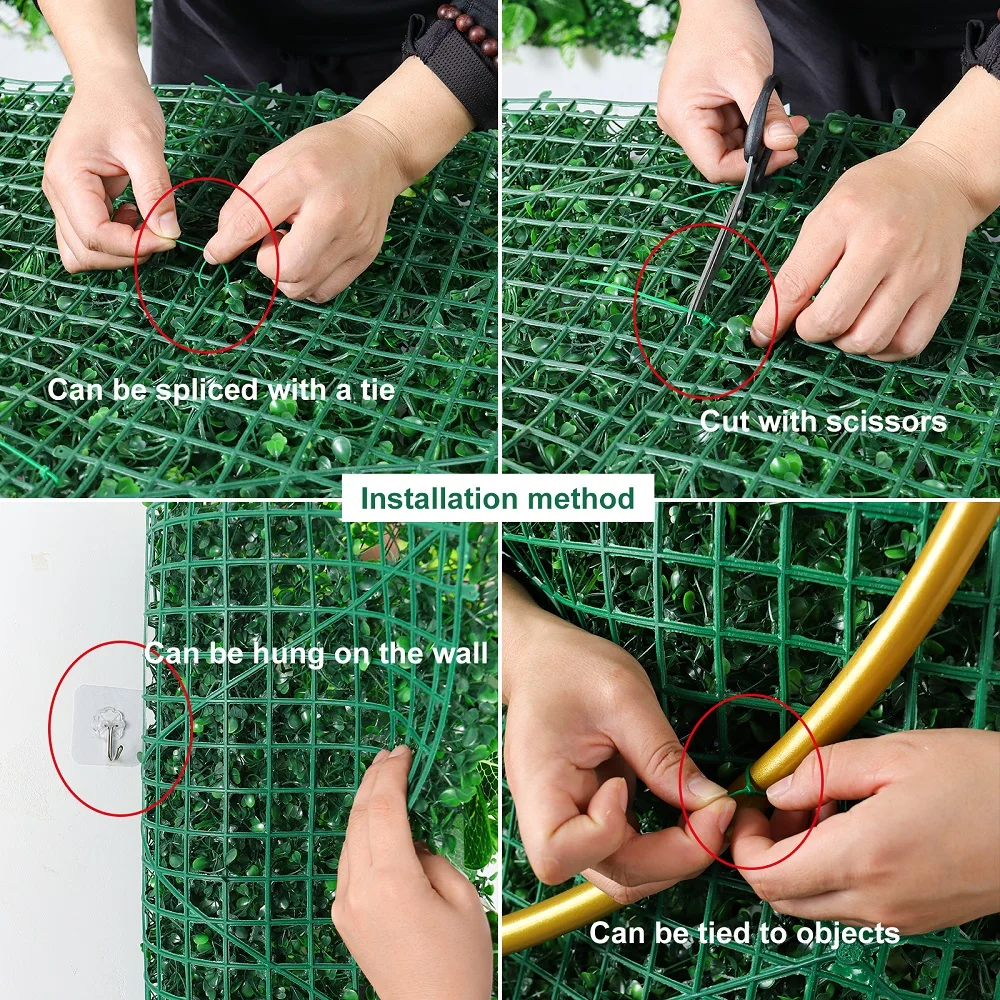 Can be spliced with a tie

Cut with scissors

Installation method

Can be hung on the wall

Can be tied to objects