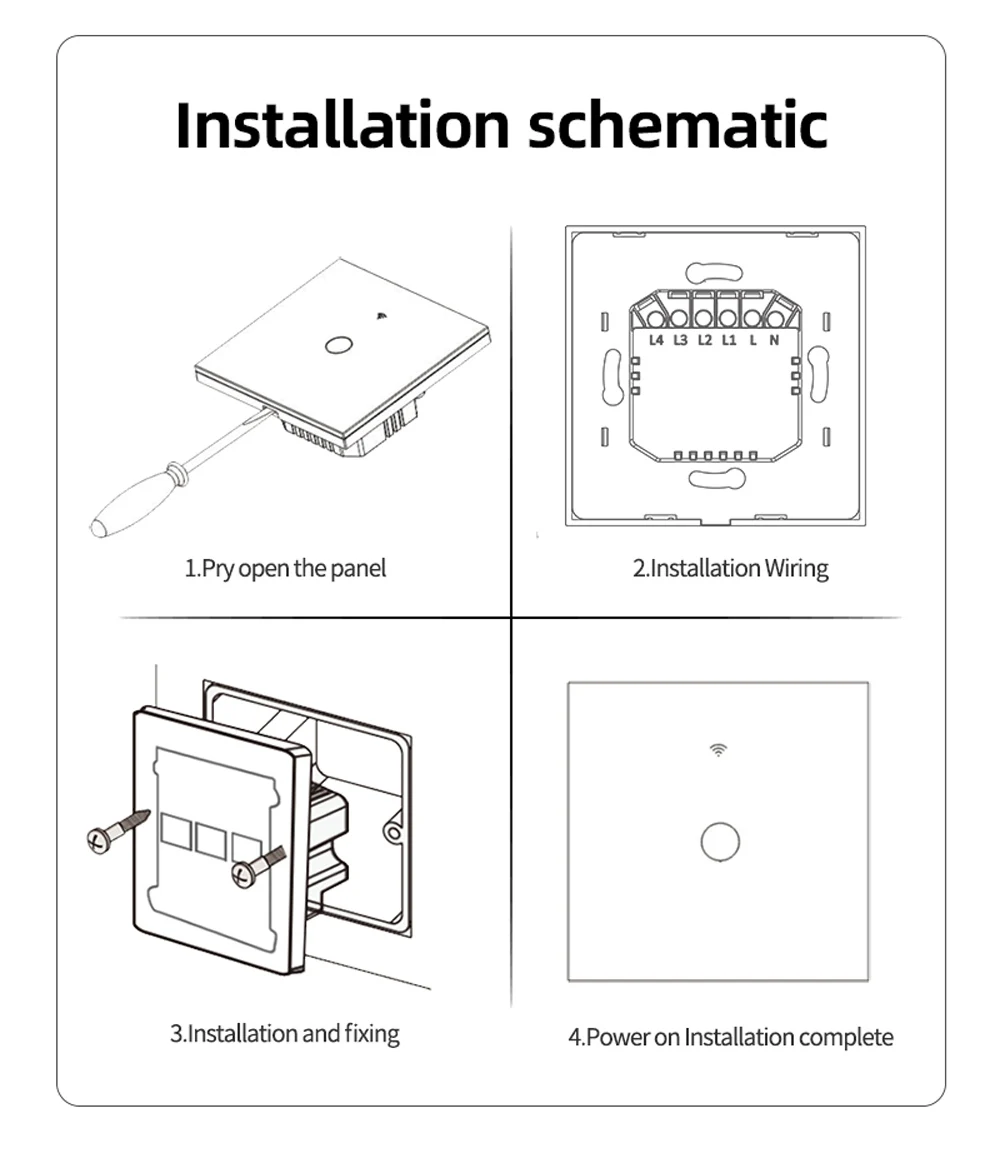 Installation schematic

1.Pry open the panel

L4 L3 L2 L1 L N

2.Installation Wiring

3.Installation and fixing

4.Power on Installation complete