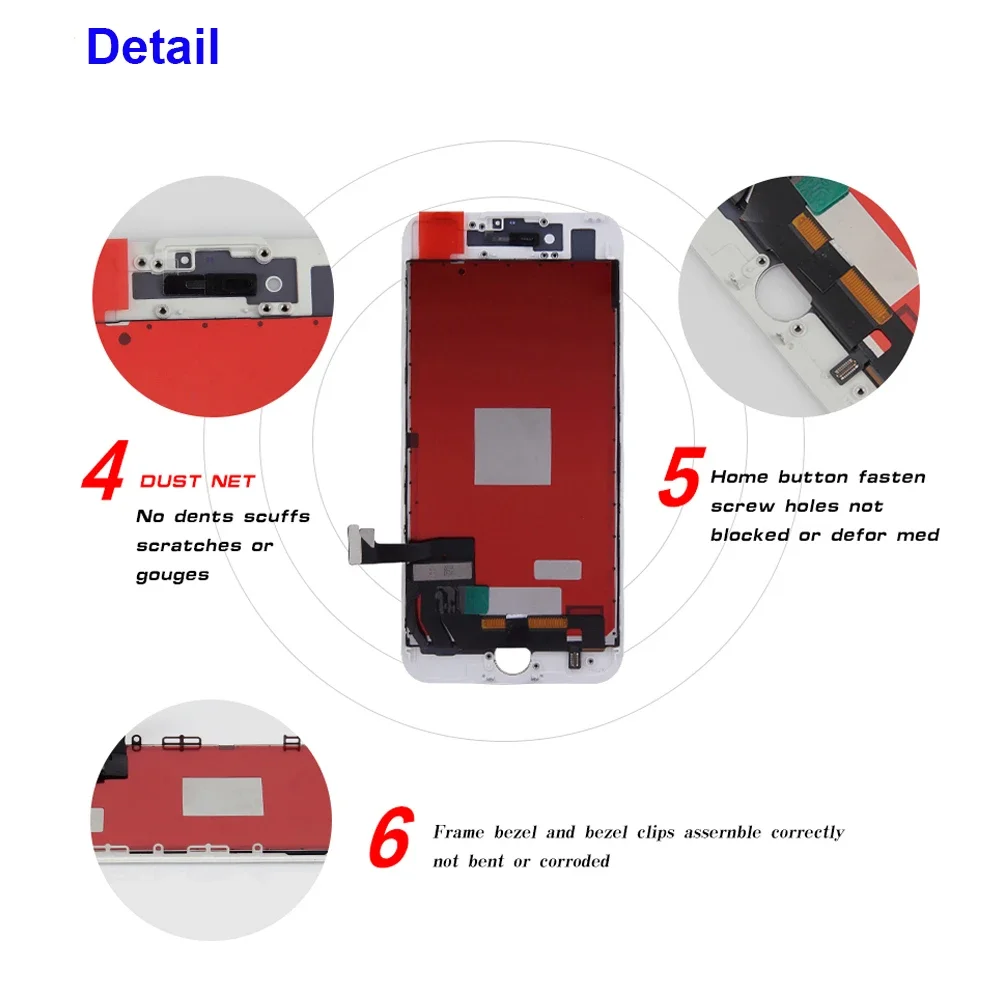 Detail

4 DUST NET
No dents scuffs scratches or gouges

5 Home button fasten screw holes not blocked or defor med

6 Frame bezel and bezel clips assernble correctly not bent or corroded