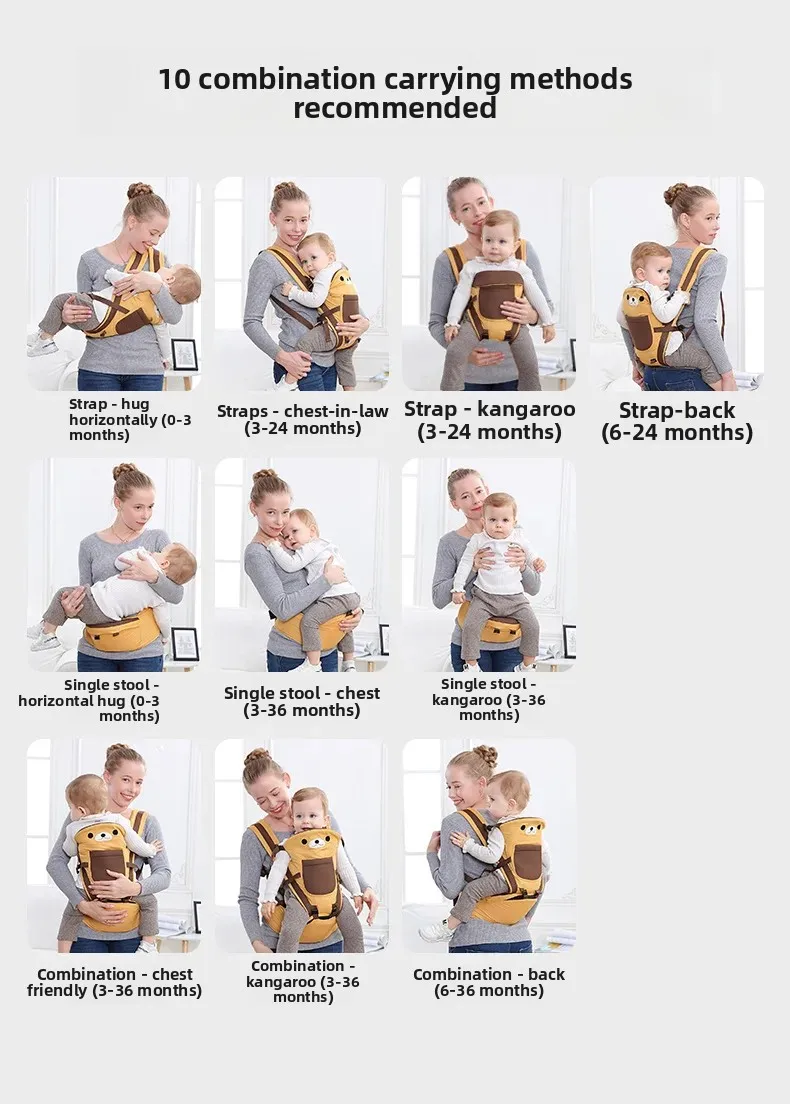 10 combination carrying methods recommended

Strap - hug horizontally (0-3 months)

Straps - chest-in-law (3-24 months)

Strap - kangaroo (3-24 months)

Strap-back (6-24 months)

Single stool - horizontal hug (0-3 months)

Single stool - chest (3-36 months)

Single stool - kangaroo (3-36 months)

Combination - chest friendly (3-36 months)

Combination - kangaroo (3-36 months)

Combination - back (6-36 months)